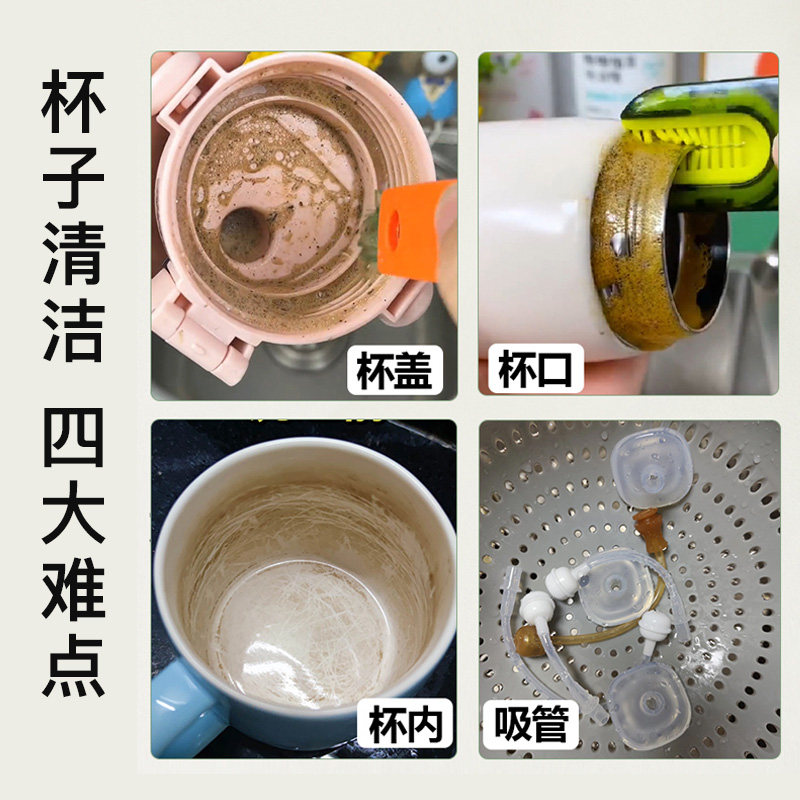 杯子清洁

四大难点

杯盖

杯口

杯内

吸管