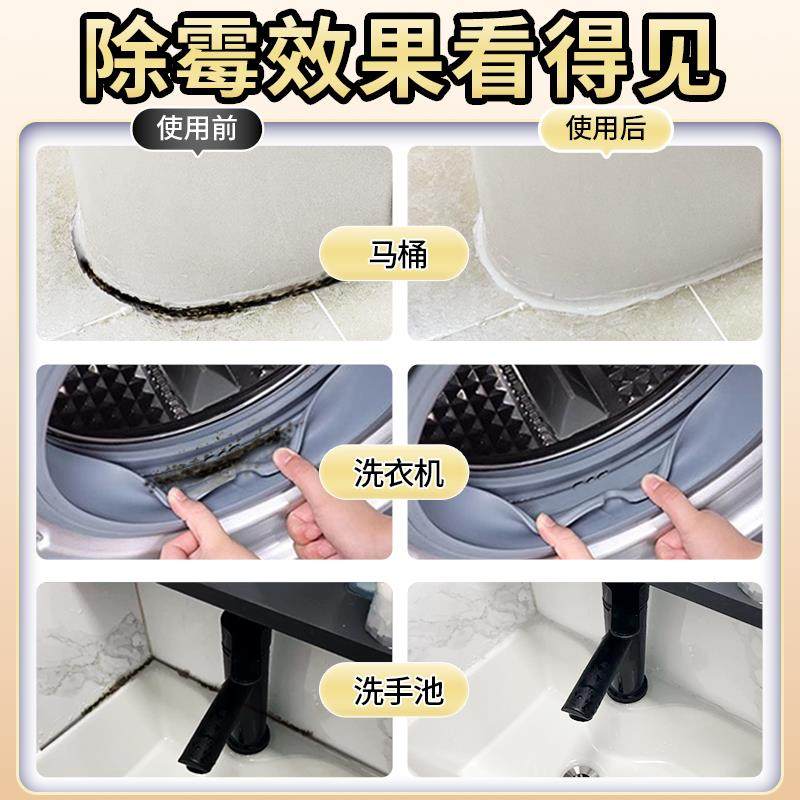 除霉效果看得见

使用前

使用后

马桶

洗衣机

洗手池