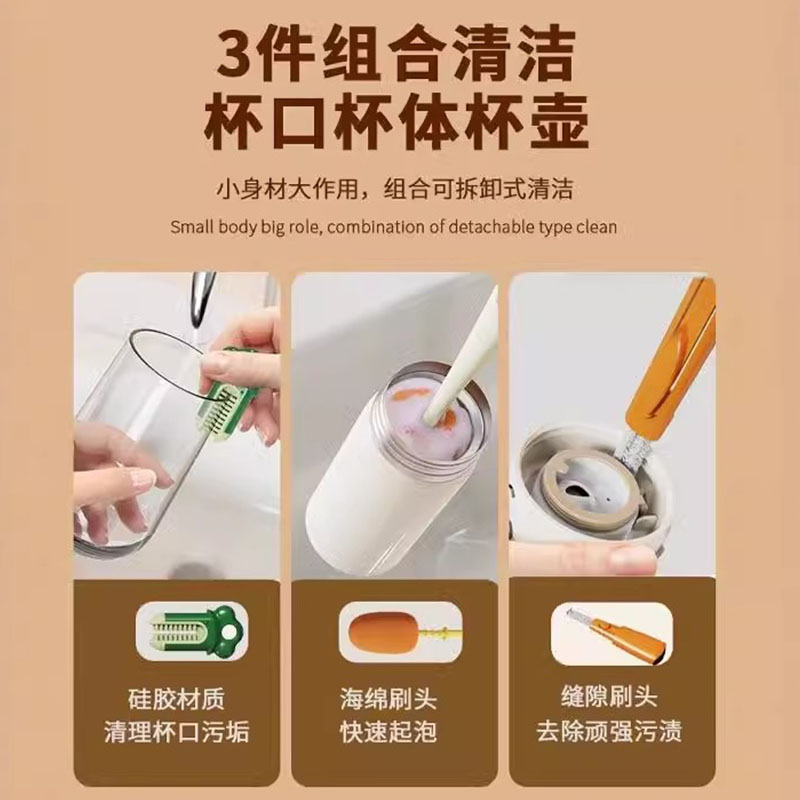 3件组合清洁
杯口杯体杯壶

小身材大作用，组合可拆卸式清洁

Small body big role, combination of detachable type clean

硅胶材质
清理杯口污垢

海绵刷头
快速起泡

缝隙刷头
去除顽强污渍