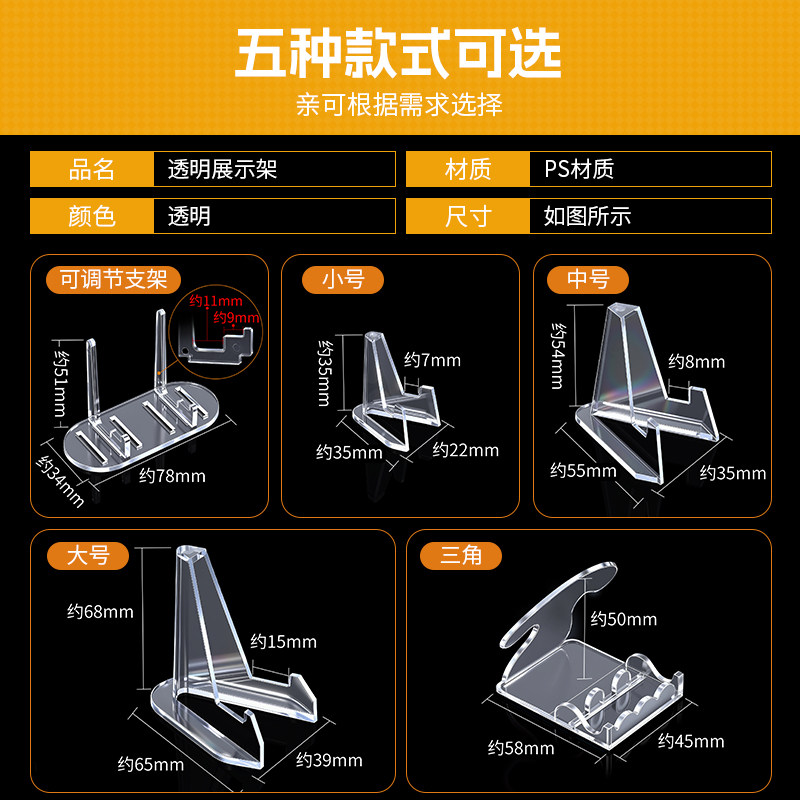 五种款式可选
亲可根据需求选择

| 品名 | 透明展示架 | 材质 | PS材质 |
|---|---|---|---|
| 颜色 | 透明 | 尺寸 | 如图所示 |

可调节支架
约11mm
约9mm
约51mm
约34mm
约78mm

小号
约35mm
约7mm
约35mm
约22mm

中号
约54mm
约8mm
约55mm
约35mm

大号
约68mm
约15mm
约65mm
约39mm

三角
约50mm
约58mm
约45mm