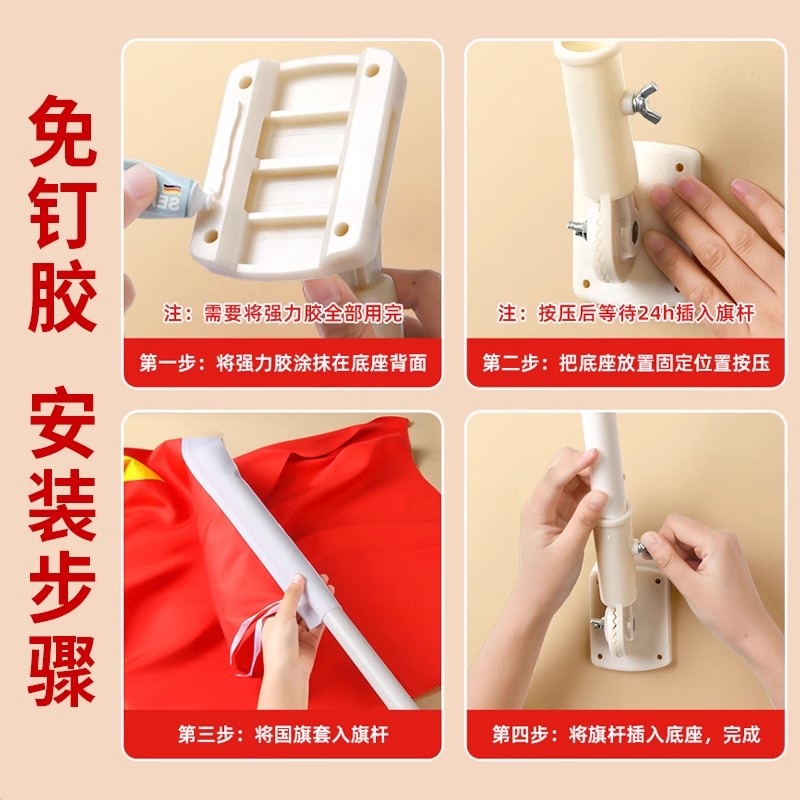 免钉胶

安装步骤

注：需要将强力胶全部用完

第一步：将强力胶涂抹在底座背面

注：按压后等待24h插入旗杆

第二步：把底座放置固定位置按压

第三步：将国旗套入旗杆

第四步：将旗杆插入底座，完成