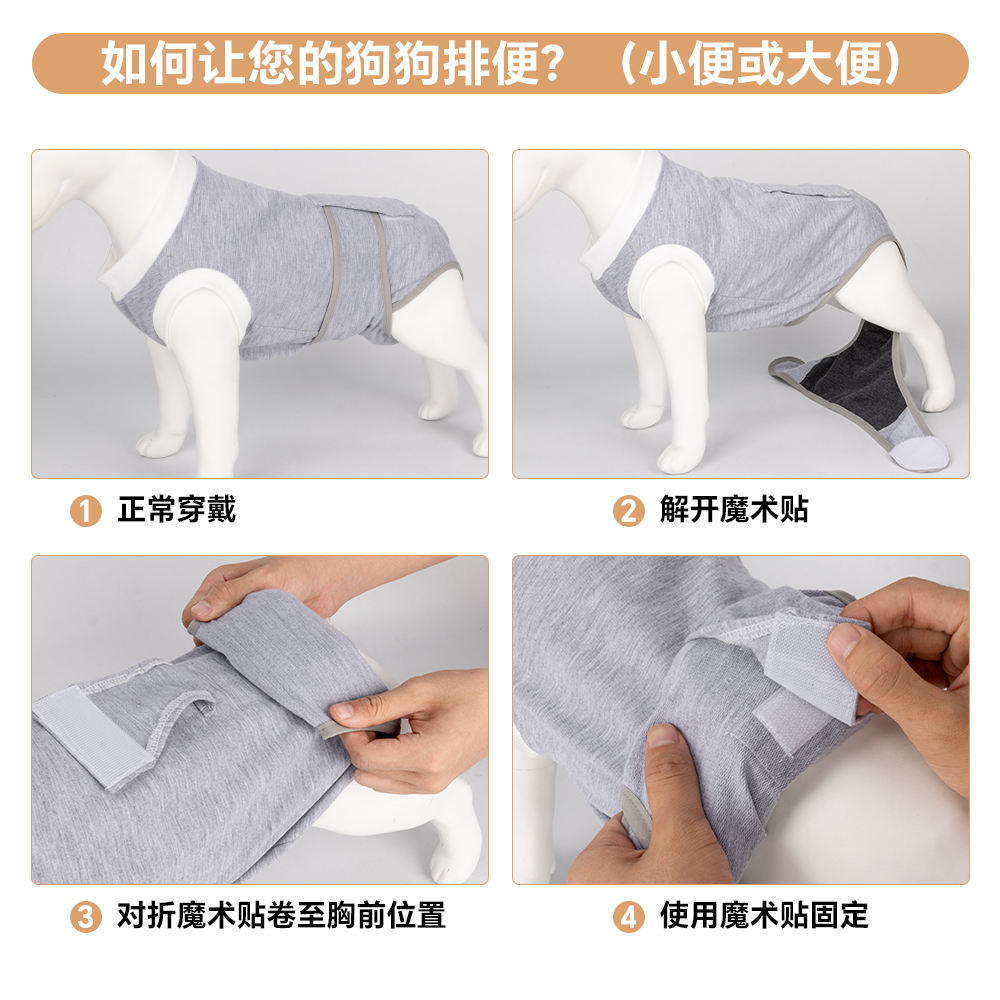 如何让您的狗狗排便？（小便或大便）

1 正常穿戴

2 解开魔术贴

3 对折魔术贴卷至胸前位置

4 使用魔术贴固定