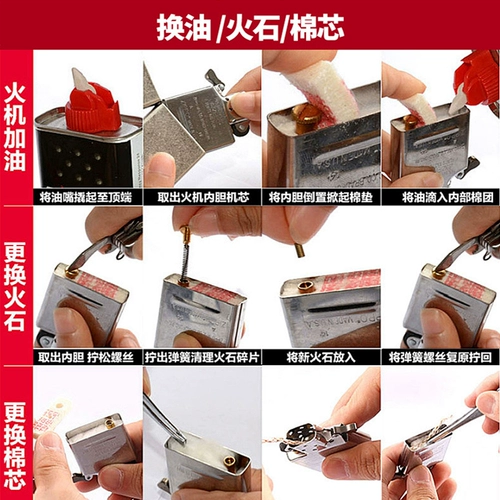 换油 /火石/棉芯

火机加油

将油嘴撬起至顶端

取出火机内胆机芯

将内胆倒置掀起棉垫

将油滴入内部棉团

更换火石

取出内胆 拧松螺丝

拧出弹簧清理火石碎片

将新火石放入

将弹簧螺丝复原拧回

更换棉芯