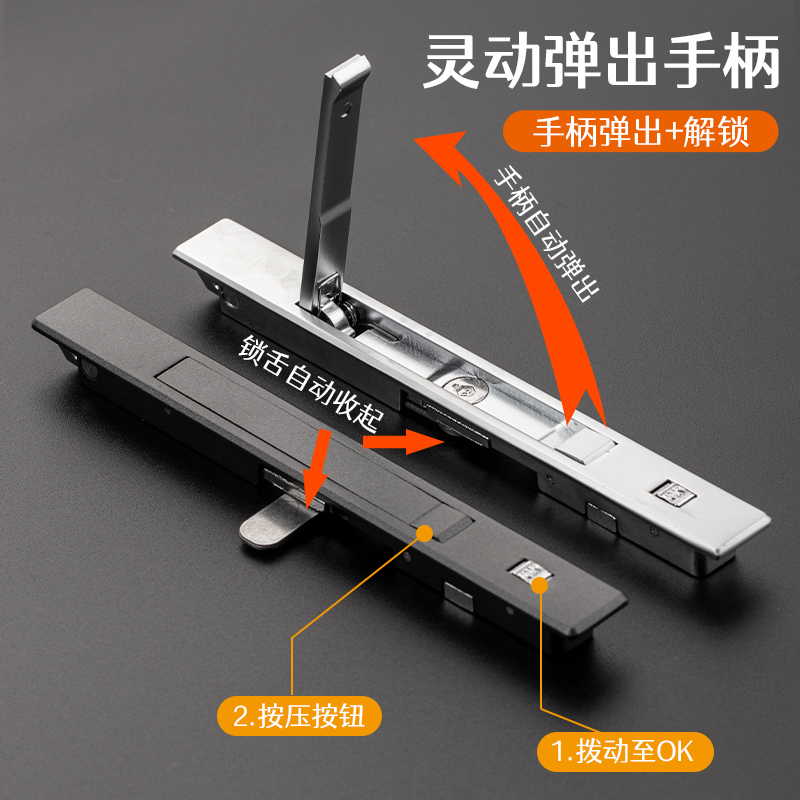 灵动弹出手柄

手柄弹出+解锁

手柄自动弹出

锁舌自动收起

2.按压按钮

1.拨动至OK