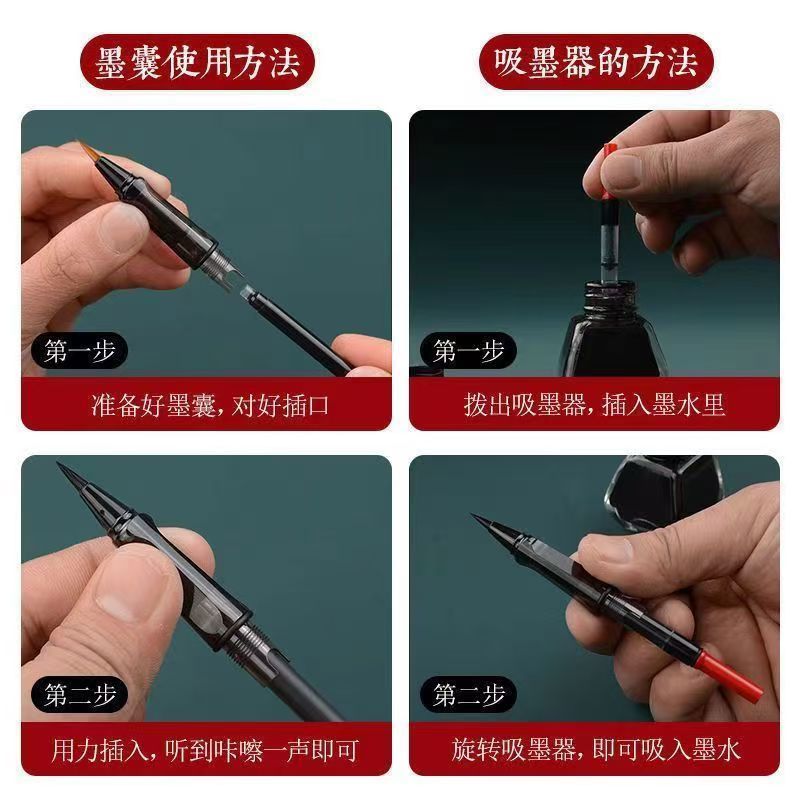 墨囊使用方法

第一步

准备好墨囊，对好插口

第二步

用力插入，听到咔嚓一声即可

吸墨器的方法

第一步

拨出吸墨器，插入墨水里

第二步

旋转吸墨器，即可吸入墨水