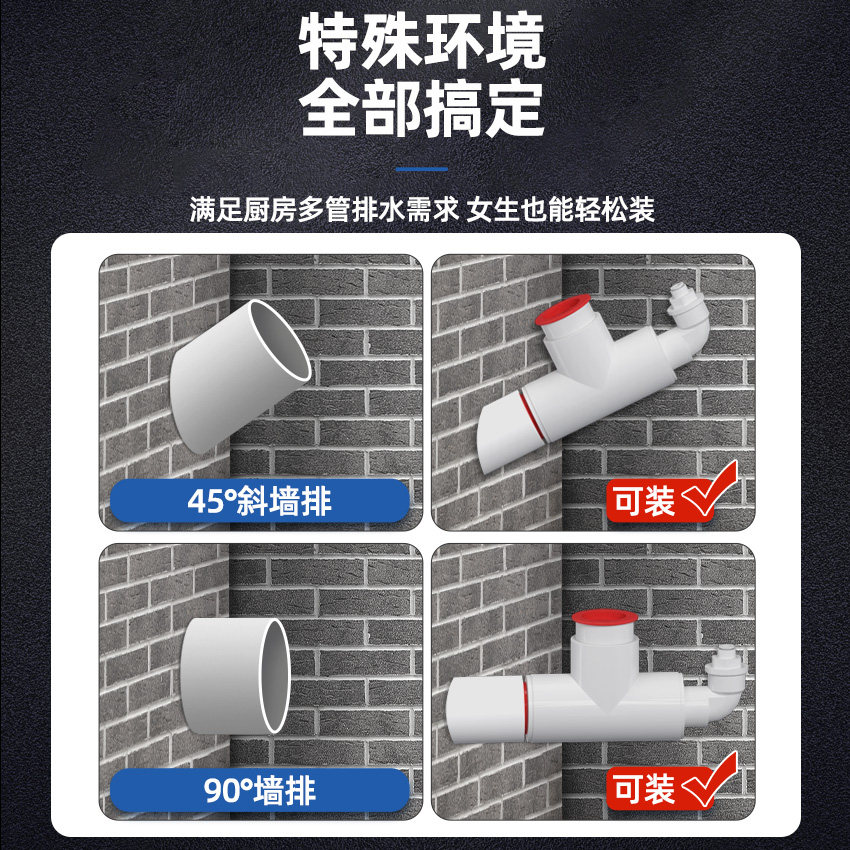 特殊环境
全部搞定

满足厨房多管排水需求 女生也能轻松装

45°斜墙排

可装

90°墙排

可装