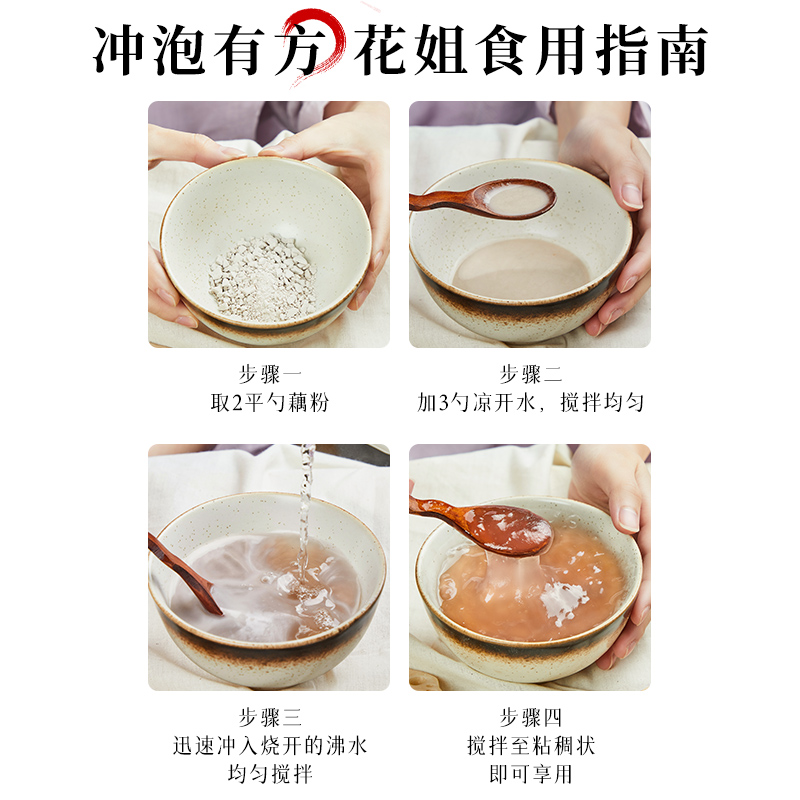 冲泡有方 花姐食用指南

步骤一
取2平勺藕粉

步骤二
加3勺凉开水，搅拌均匀

步骤三
迅速冲入烧开的沸水
均匀搅拌

步骤四
搅拌至粘稠状
即可享用