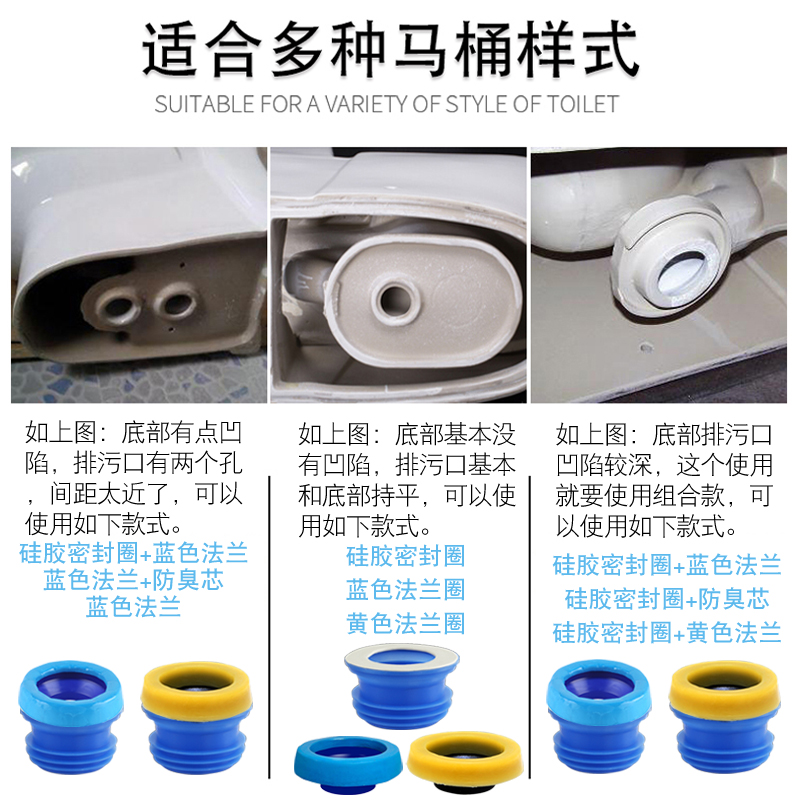 适合多种马桶样式

SUITABLE FOR A VARIETY OF STYLE OF TOILET

如上图：底部有点凹陷，排污口有两个孔，间距太近了，可以使用如下款式。

硅胶密封圈+蓝色法兰
蓝色法兰+防臭芯
蓝色法兰

如上图：底部基本没有凹陷，排污口基本和底部持平，可以使用如下款式。

硅胶密封圈
蓝色法兰圈
黄色法兰圈

如上图：底部排污口凹陷较深，这个使用就要使用组合款，可以使用如下款式。

硅胶密封圈+蓝色法兰
硅胶密封圈+防臭芯
硅胶密封圈+黄色法兰