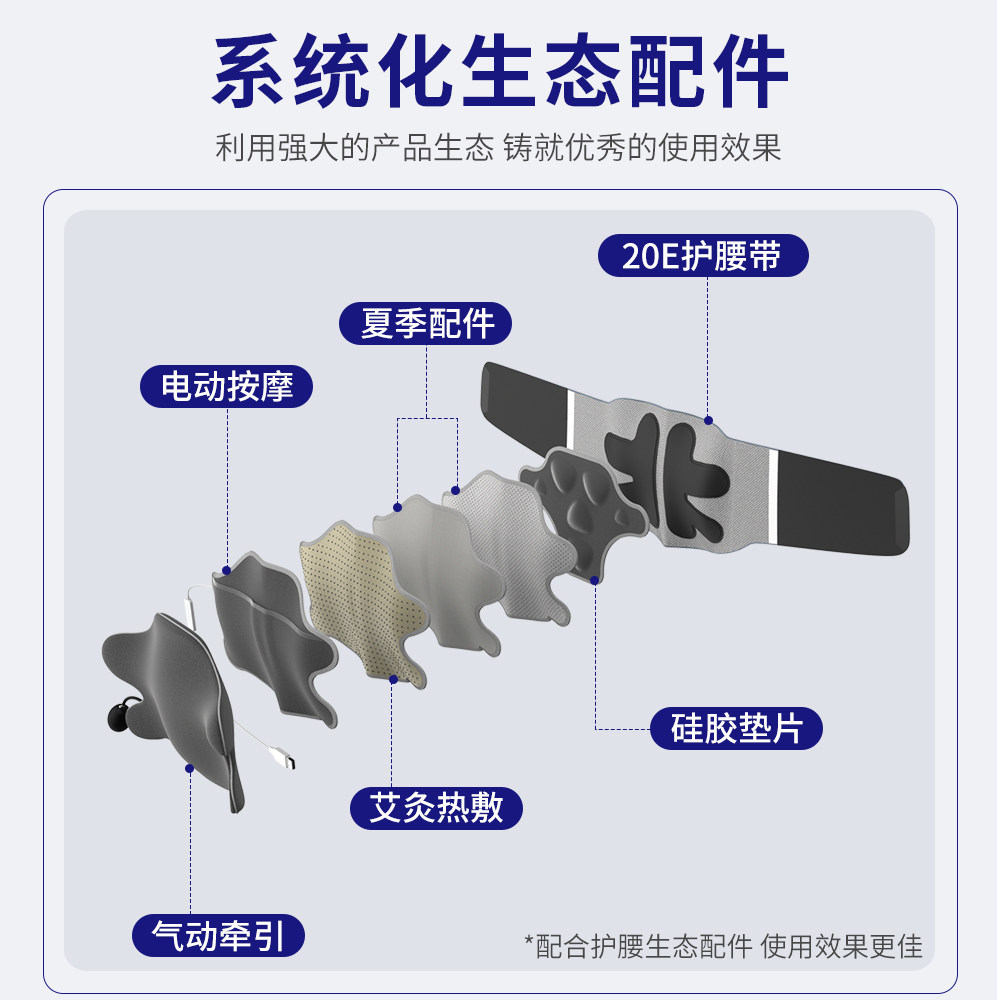 系统化生态配件

利用强大的产品生态 铸就优秀的使用效果

20E护腰带

夏季配件

电动按摩

硅胶垫片

艾灸热敷

气动牵引

*配合护腰生态配件 使用效果更佳