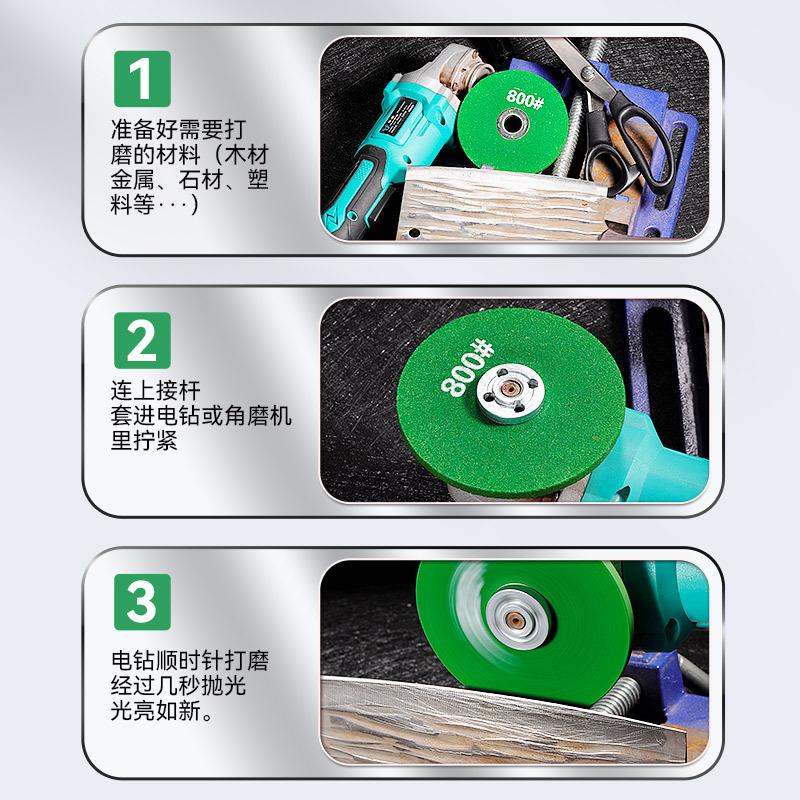 1

准备好需要打磨的材料（木材金属、石材、塑料等···）

800#

2

连上接杆
套进电钻或角磨机里拧紧

800#

3

电钻顺时针打磨
经过几秒抛光
光亮如新。