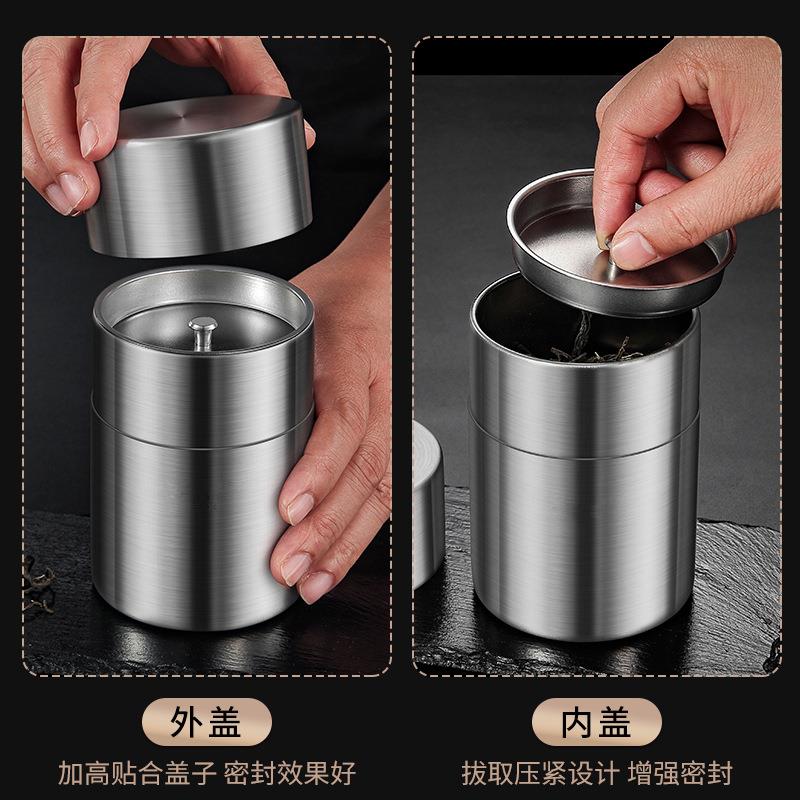 外盖

加高贴合盖子 密封效果好

内盖

拔取压紧设计 增强密封