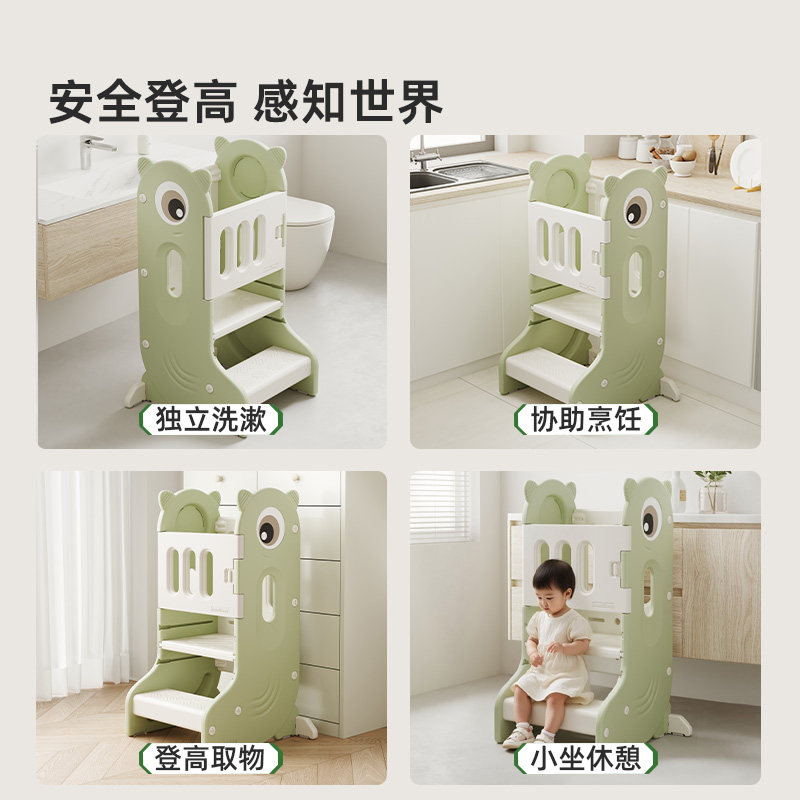 安全登高 感知世界

独立洗漱

协助烹饪

登高取物

小坐休憩