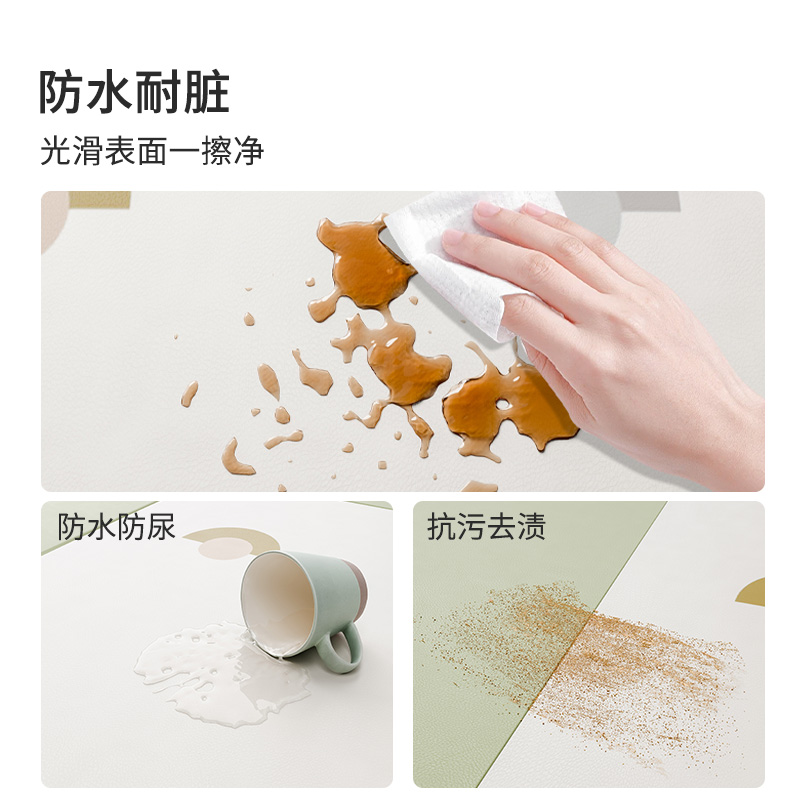 防水耐脏

光滑表面一擦净

防水防尿

抗污去渍