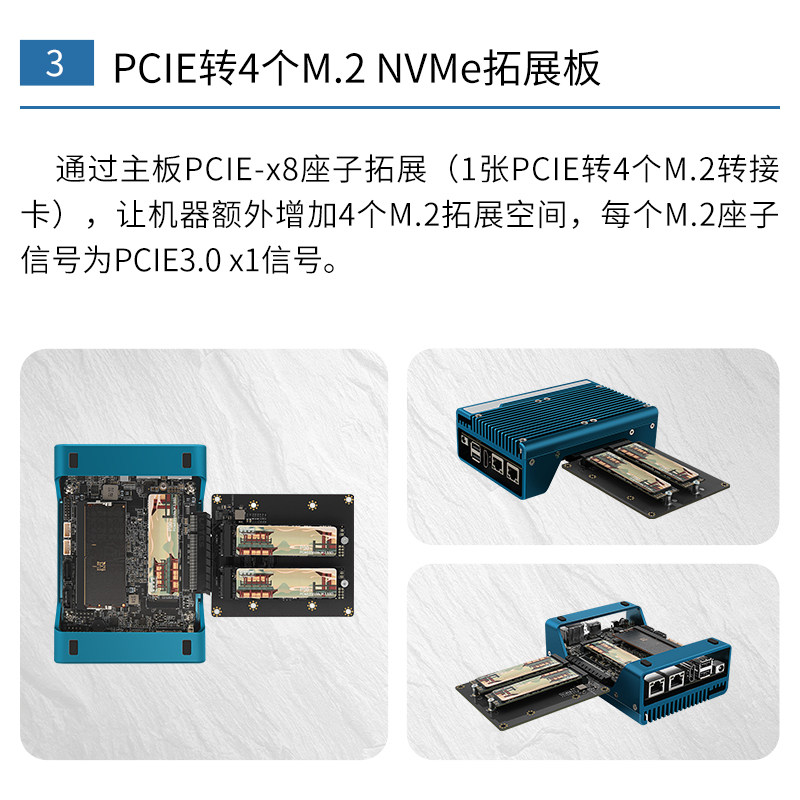 3 PCIE转4个M.2 NVMe拓展板

通过主板PCIE-x8座子拓展（1张PCIE转4个M.2转接卡），让机器额外增加4个M.2拓展空间，每个M.2座子信号为PCIE3.0 x1信号。