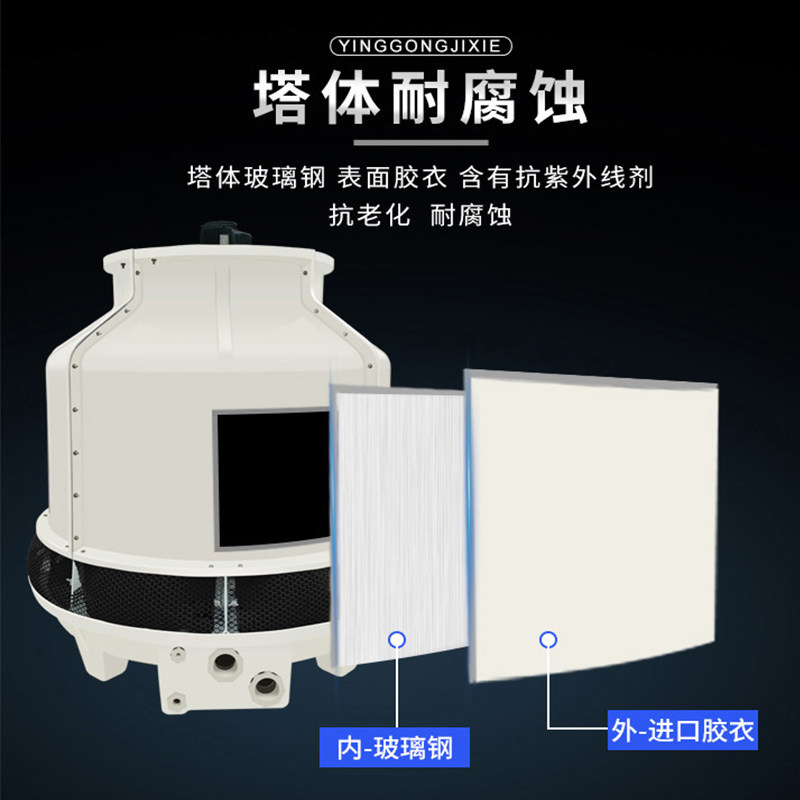 YINGGONGJIXIE

塔体耐腐蚀

塔体玻璃钢 表面胶衣 含有抗紫外线剂
抗老化 耐腐蚀

内-玻璃钢

外-进口胶衣