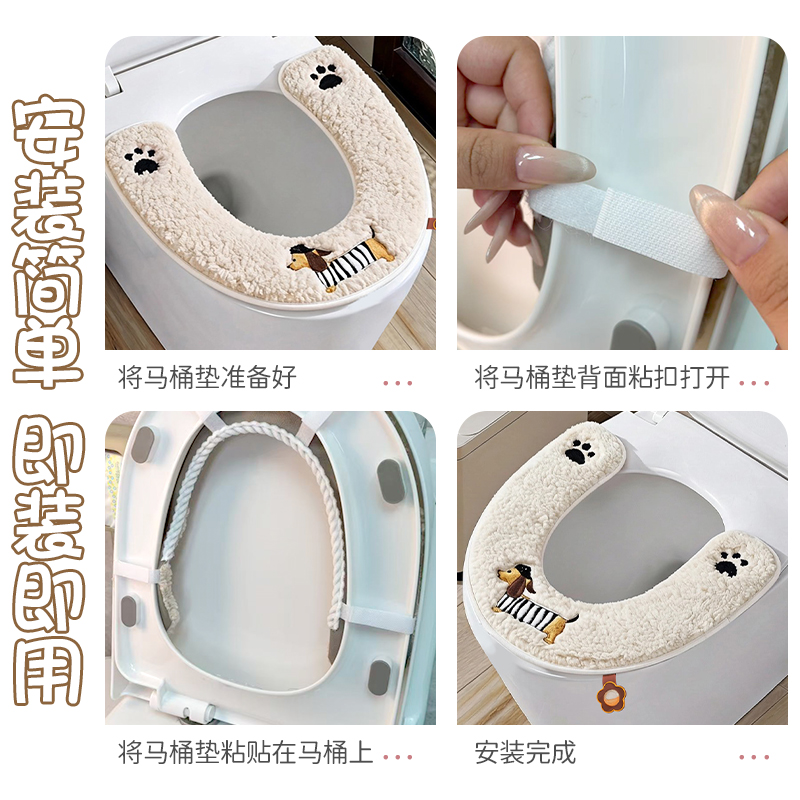 安装简单

即装即用

将马桶垫准备好 ...

将马桶垫背面粘扣打开 ...

将马桶垫粘贴在马桶上 ...

安装完成 ...