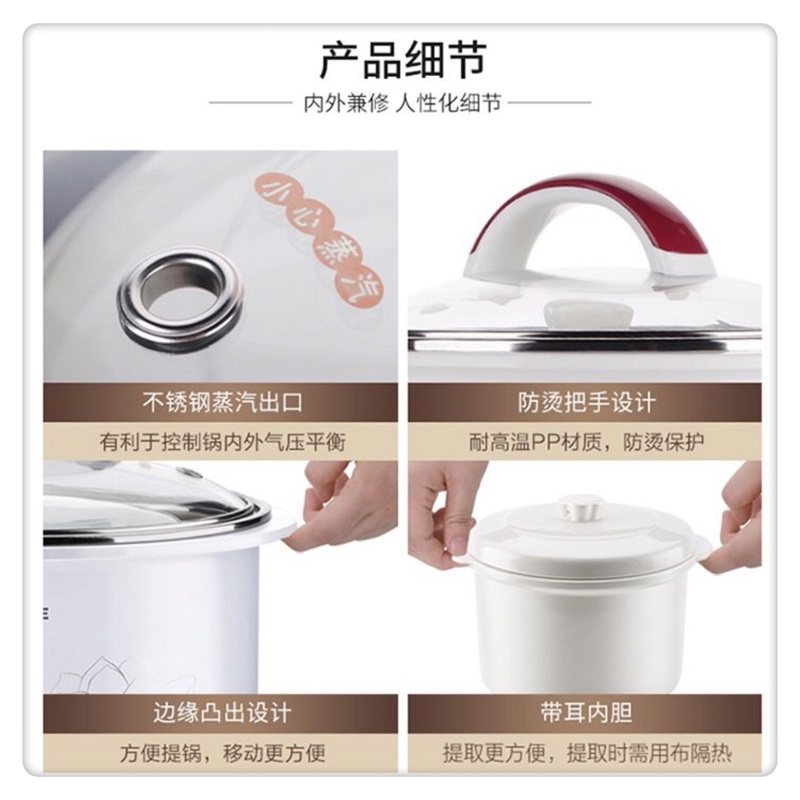 产品细节

内外兼修 人性化细节

小心蒸汽

不锈钢蒸汽出口

有利于控制锅内外气压平衡

防烫把手设计

耐高温PP材质，防烫保护

边缘凸出设计

方便提锅，移动更方便

带耳内胆

提取更方便，提取时需用布隔热