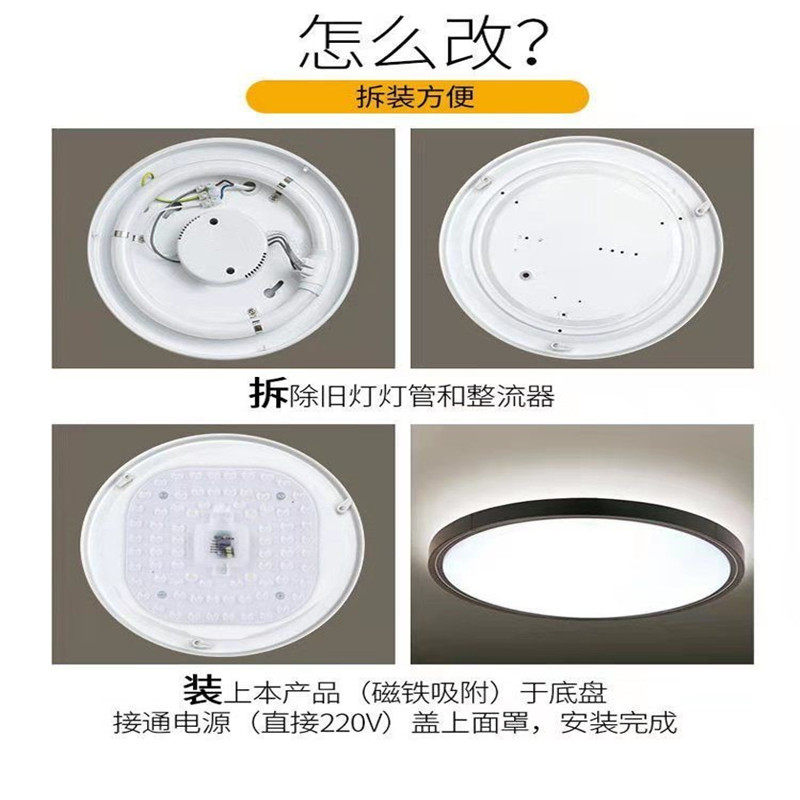 怎么改?

拆装方便

拆除旧灯灯管和整流器

装上本产品（磁铁吸附）于底盘
接通电源（直接220V）盖上面罩，安装完成