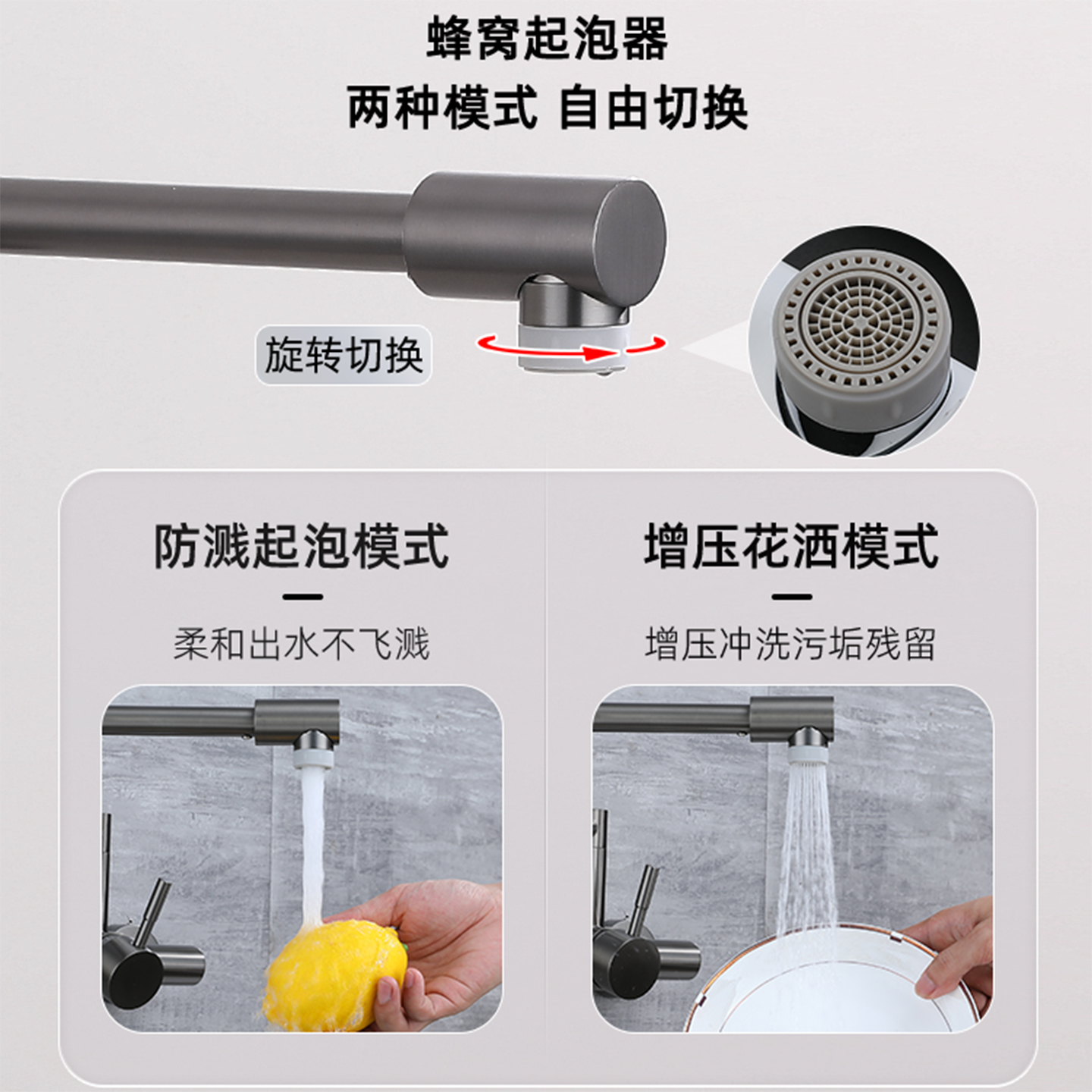 蜂窝起泡器
两种模式 自由切换

旋转切换

防溅起泡模式

柔和出水不飞溅

增压花洒模式

增压冲洗污垢残留