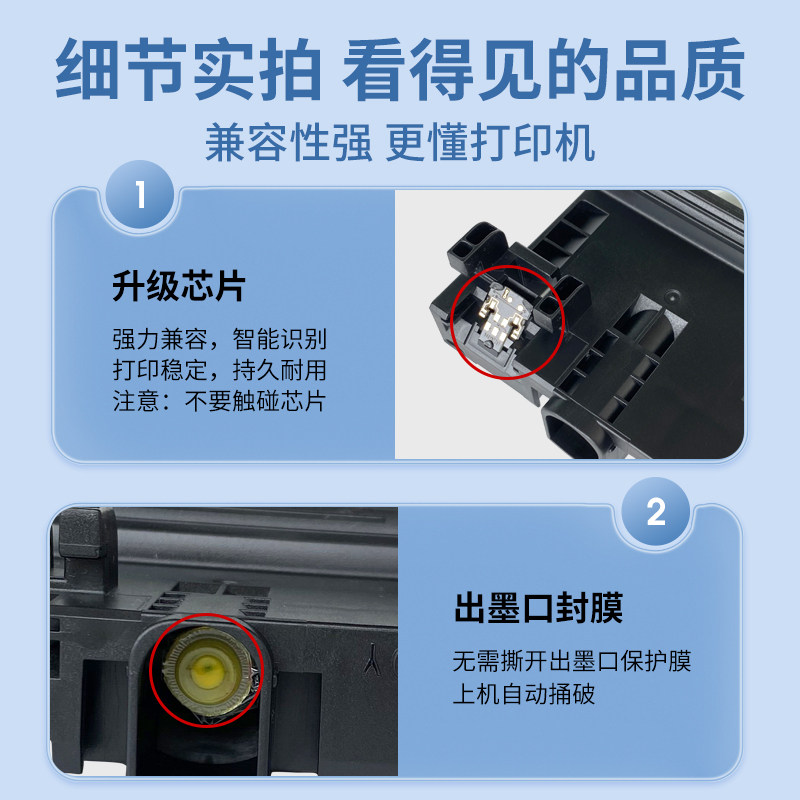 细节实拍 看得见的品质
兼容性强 更懂打印机

1

升级芯片

强力兼容，智能识别
打印稳定，持久耐用
注意：不要触碰芯片

2

出墨口封膜

无需撕开出墨口保护膜
上机自动捅破