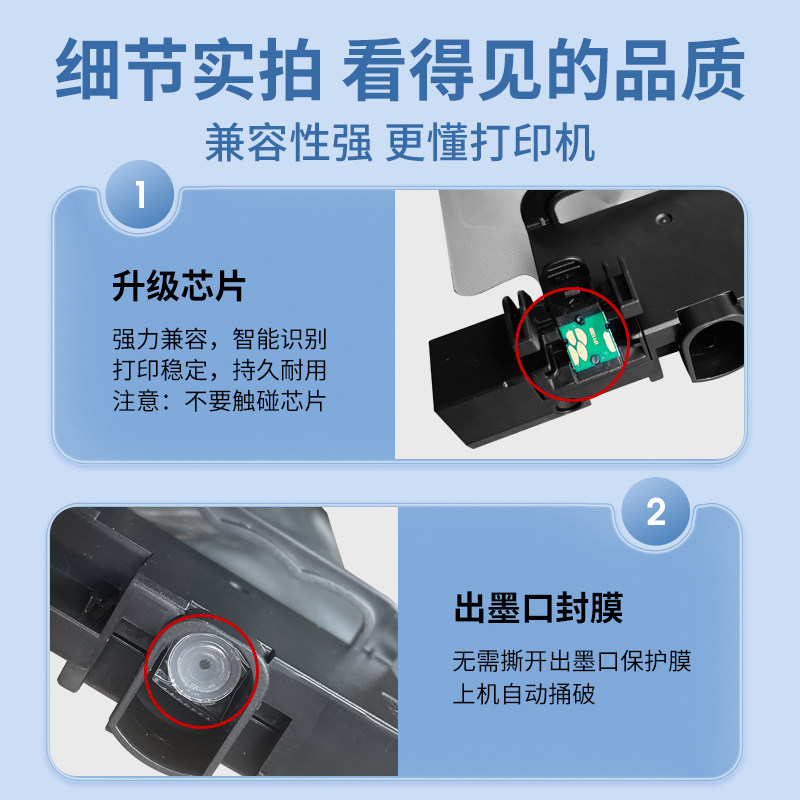 细节实拍 看得见的品质

兼容性强 更懂打印机

1

升级芯片

强力兼容，智能识别
打印稳定，持久耐用
注意：不要触碰芯片

2

出墨口封膜

无需撕开出墨口保护膜
上机自动捅破