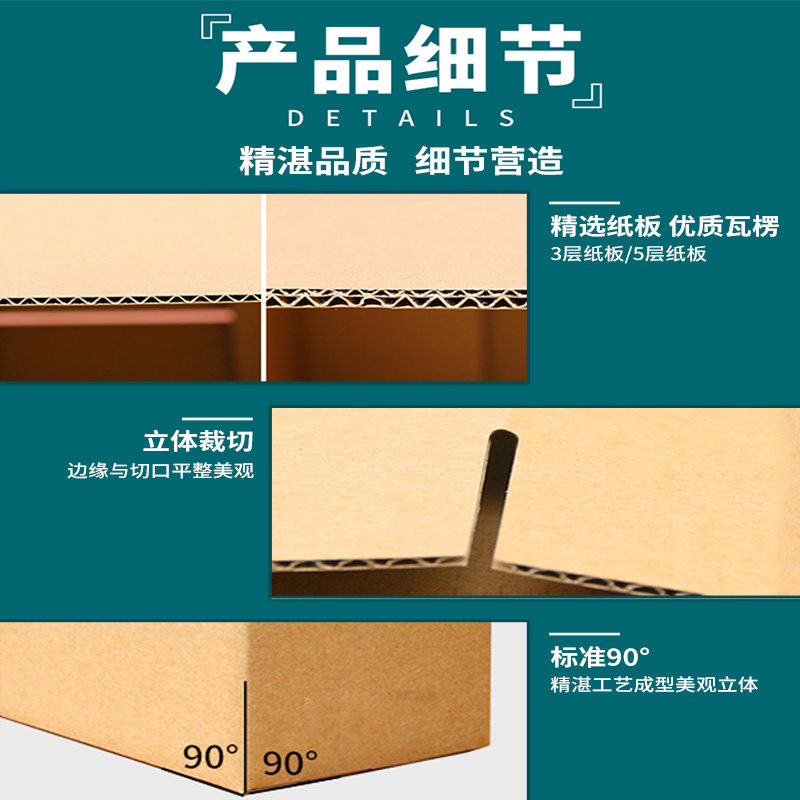 『产品细节』
DETAILS
精湛品质 细节营造

精选纸板 优质瓦楞
3层纸板/5层纸板

立体裁切
边缘与切口平整美观

标准90°
精湛工艺成型美观立体

90° 90°