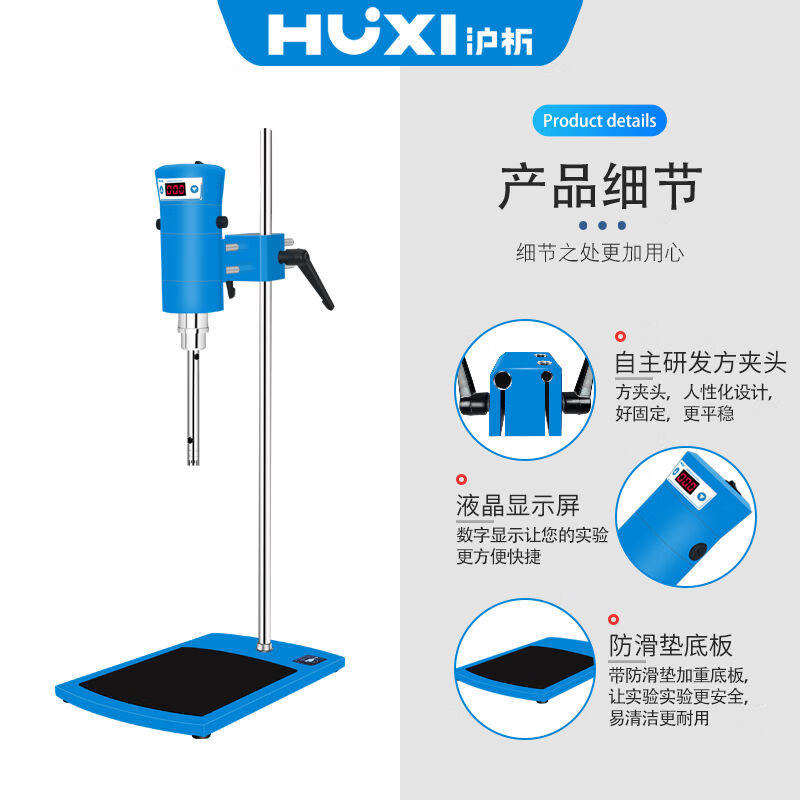 HUXI 沪析

Product details

产品细节

细节之处更加用心

自主研发方夹头
方夹头，人性化设计，好固定，更平稳

液晶显示屏
数字显示让您的实验更方便快捷

防滑垫底板
带防滑垫加重底板，让实验实验更安全，易清洁更耐用