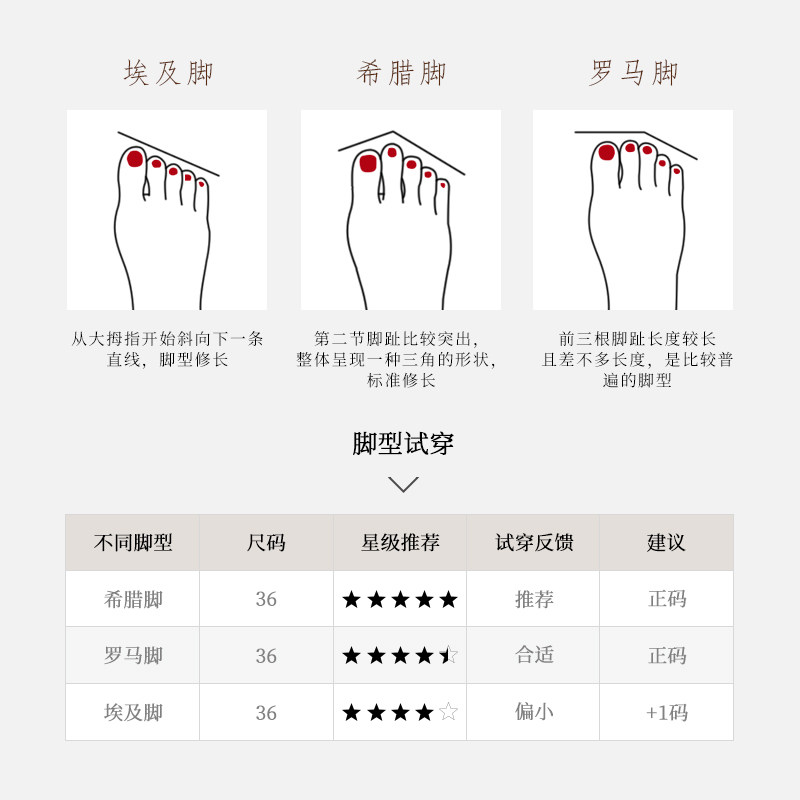 埃及脚

从大拇指开始斜向下一条直线，脚型修长

希腊脚

第二节脚趾比较突出，整体呈现一种三角的形状，标准修长

罗马脚

前三根脚趾长度较长且差不多长度，是比较普遍的脚型

脚型试穿

| 不同脚型 | 尺码 | 星级推荐 | 试穿反馈 | 建议 |
|---|---|---|---|---|
| 希腊脚 | 36 | ★★★★★ | 推荐 | 正码 |
| 罗马脚 | 36 | ★★★★☆ | 合适 | 正码 |
| 埃及脚 | 36 | ★★★★☆ | 偏小 | +1码 |