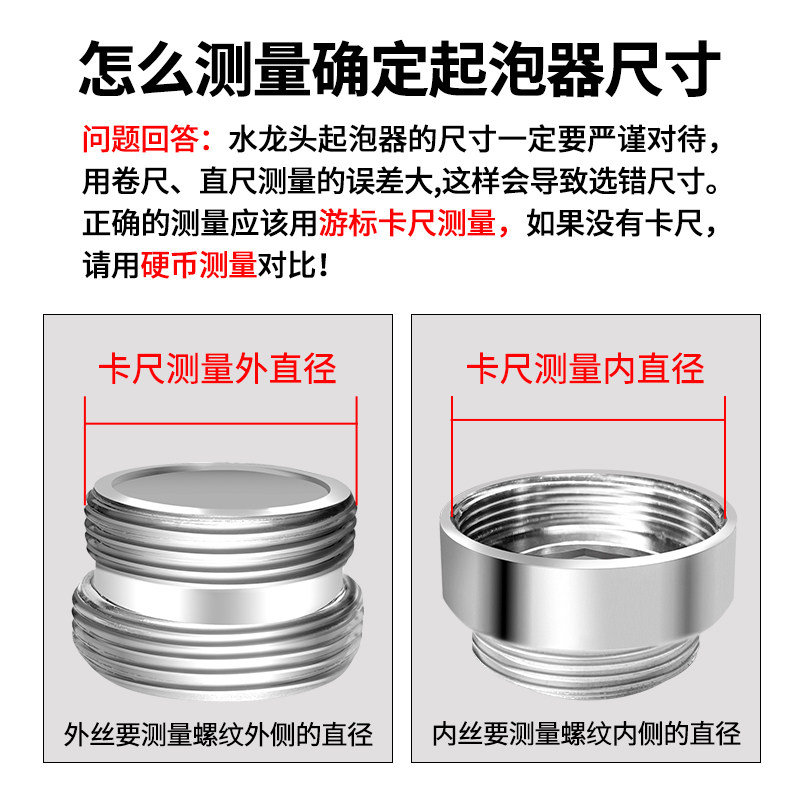 怎么测量确定起泡器尺寸

问题回答：水龙头起泡器的尺寸一定要严谨对待，用卷尺、直尺测量的误差大,这样会导致选错尺寸。正确的测量应该用游标卡尺测量，如果没有卡尺，请用硬币测量对比！

卡尺测量外直径

外丝要测量螺纹外侧的直径

卡尺测量内直径

内丝要测量螺纹内侧的直径