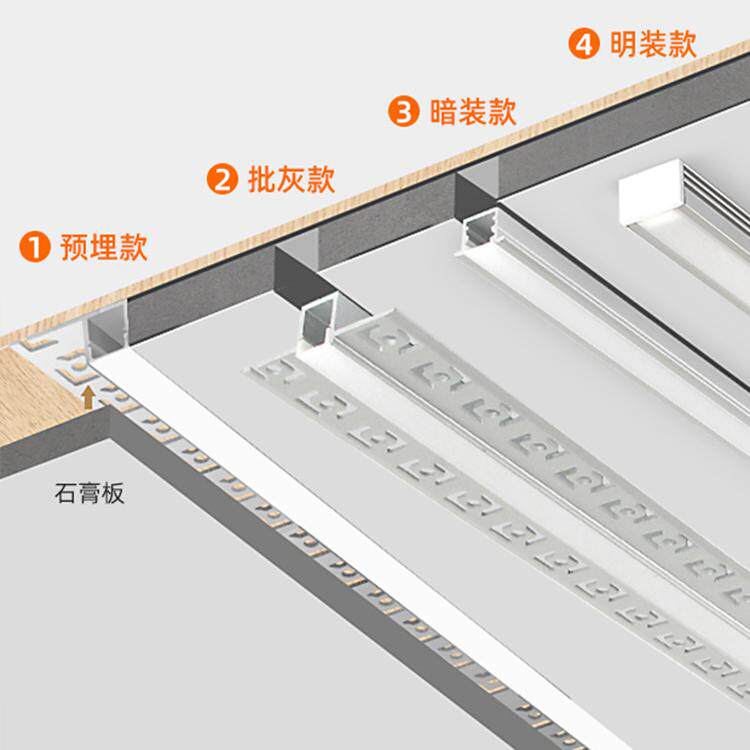 4 明装款

3 暗装款

2 批灰款

1 预埋款

石膏板