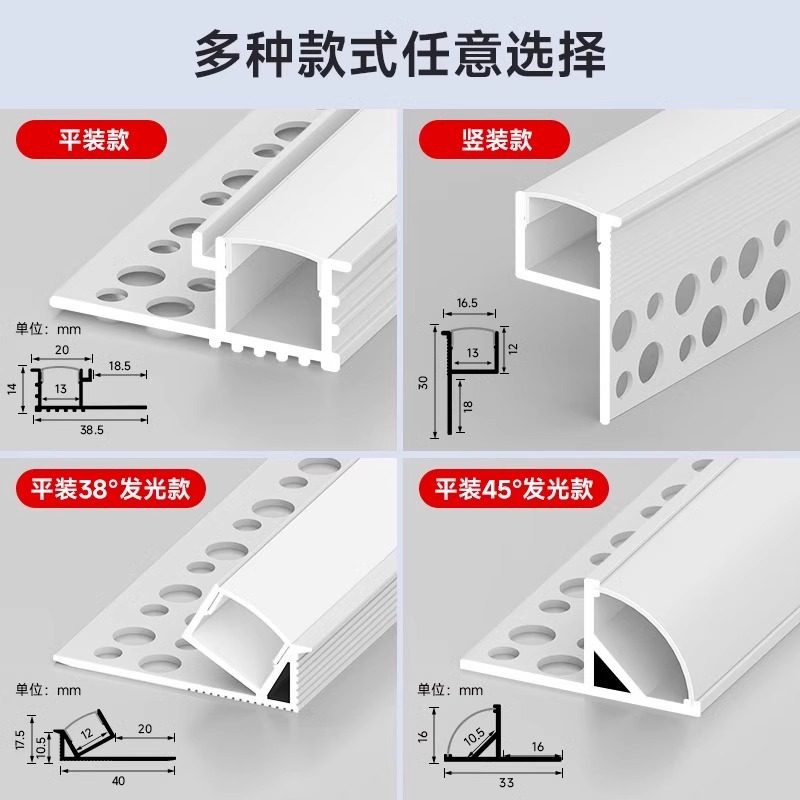 多种款式任意选择

平装款

单位：mm

20
18.5
14
13
38.5

竖装款

16.5
13
12
30
18

平装38°发光款

单位：mm

17.5
10.5
12
20
40

平装45°发光款

单位：mm

16
10.5
16
33