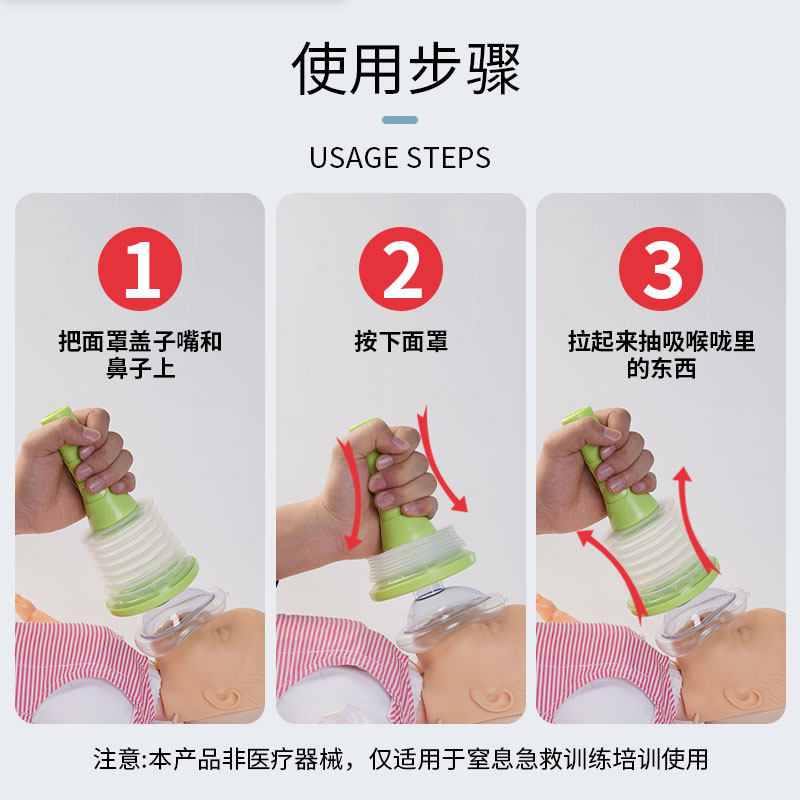 使用步骤

USAGE STEPS

1

把面罩盖子嘴和鼻子上

2

按下面罩

3

拉起来抽吸喉咙里的东西

注意:本产品非医疗器械，仅适用于窒息急救训练培训使用