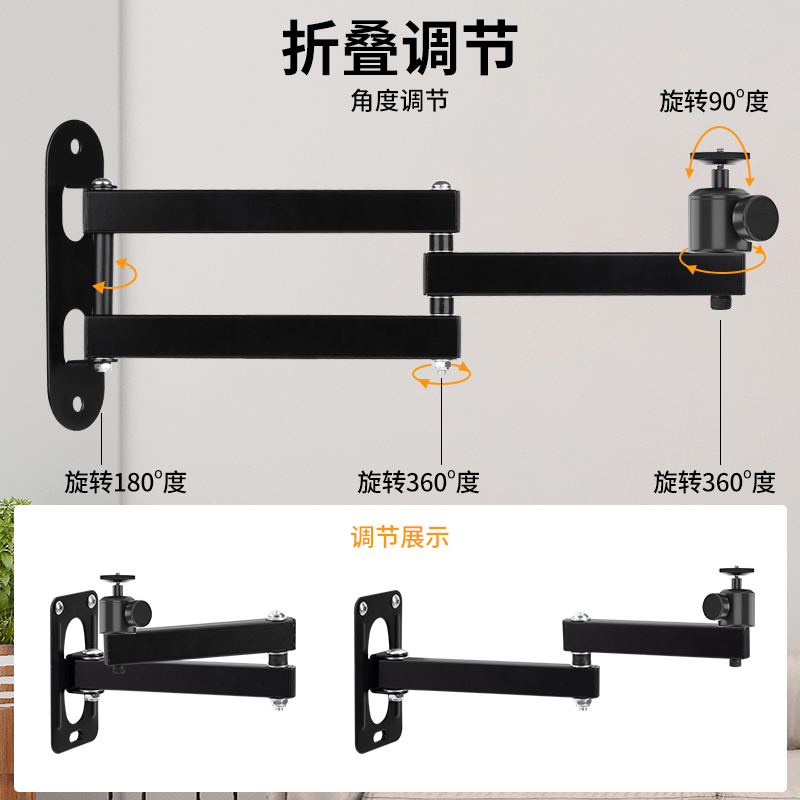 折叠调节

角度调节

旋转90°度

旋转180°度

旋转360°度

旋转360°度

调节展示