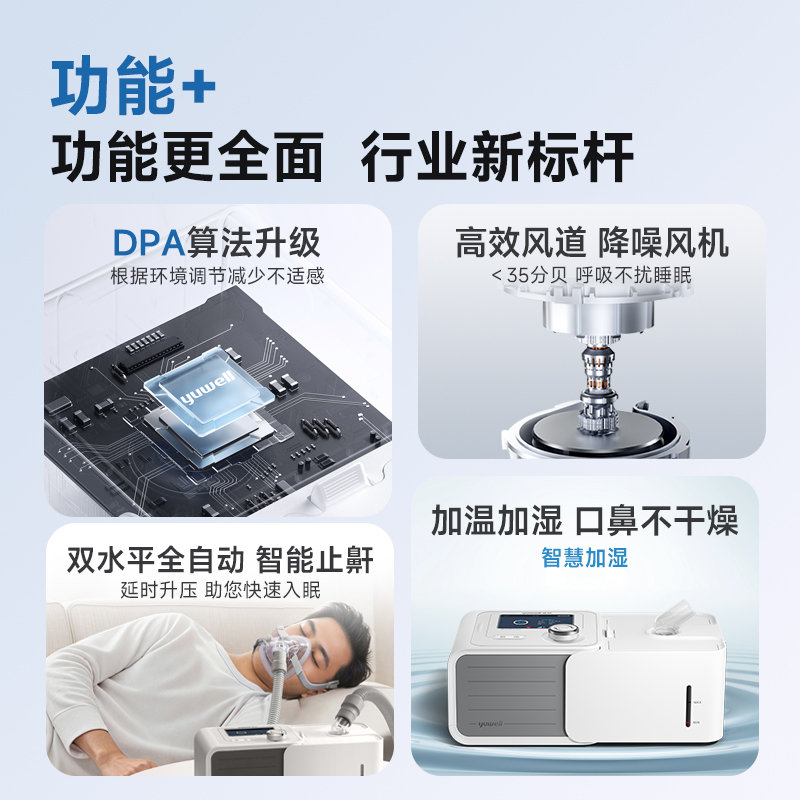 功能+
功能更全面 行业新标杆

DPA算法升级
根据环境调节减少不适感

yuwell

高效风道 降噪风机
< 35分贝 呼吸不扰睡眠

双水平全自动 智能止鼾
延时升压 助您快速入眠

加温加湿 口鼻不干燥
智慧加湿

yuwell