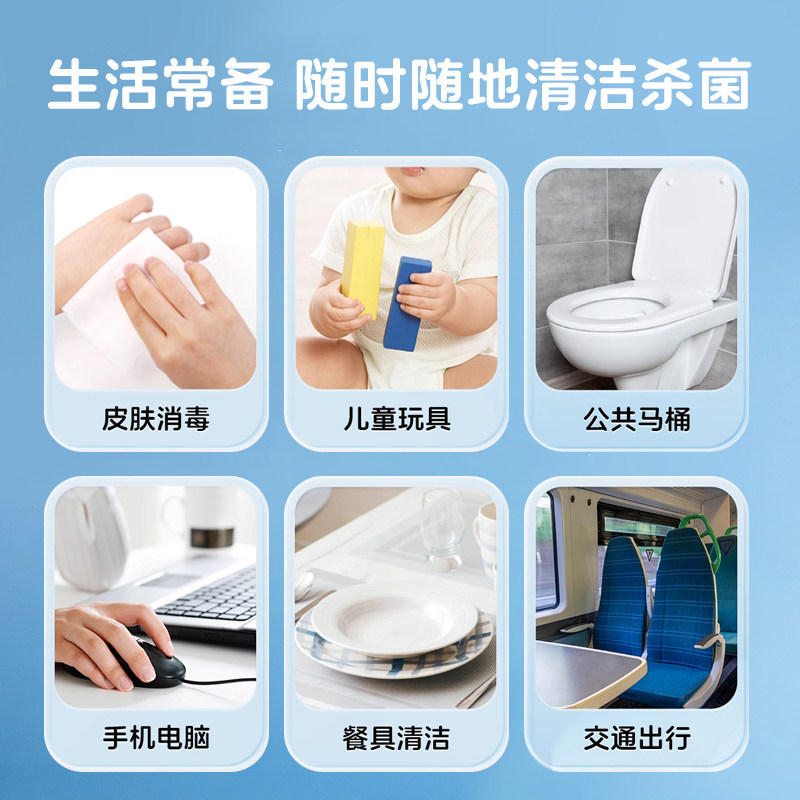 生活常备 随时随地清洁杀菌

皮肤消毒

儿童玩具

公共马桶

手机电脑

餐具清洁

交通出行