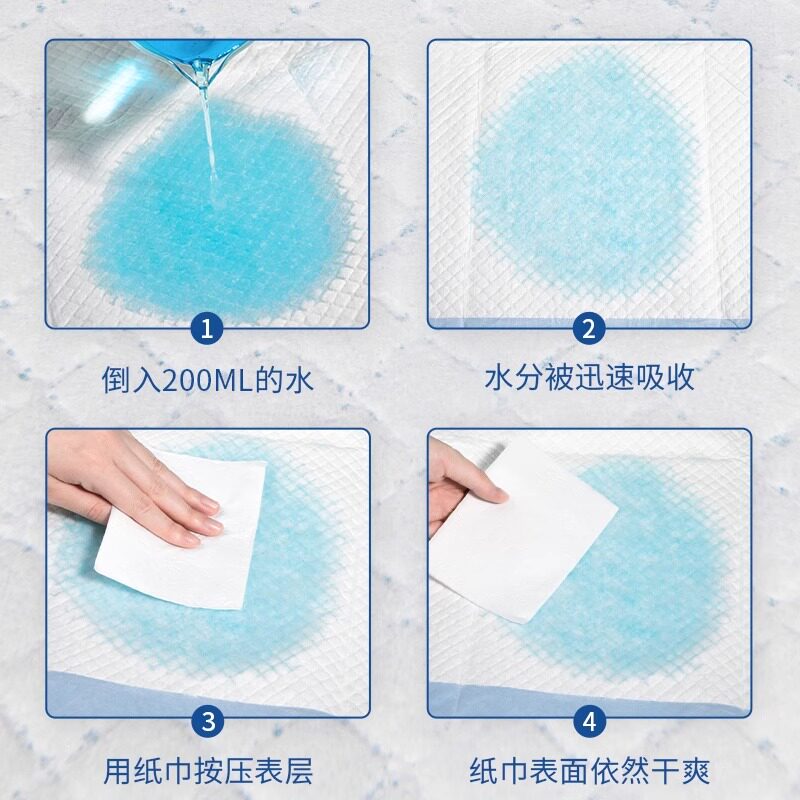 1
倒入200ML的水

2
水分被迅速吸收

3
用纸巾按压表层

4
纸巾表面依然干爽