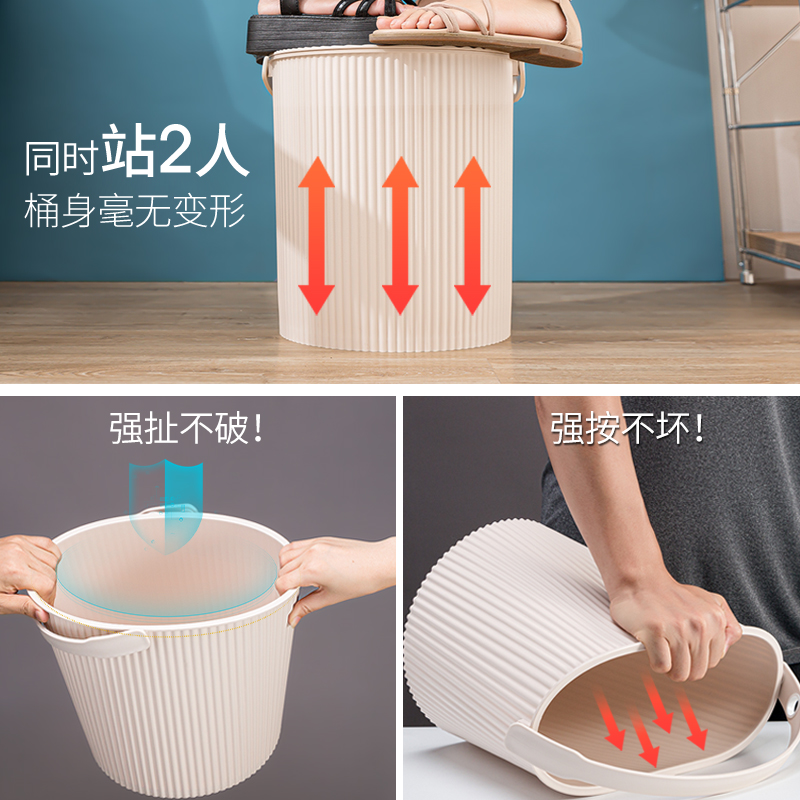 同时站2人
桶身毫无变形

强扯不破!

强按不坏!