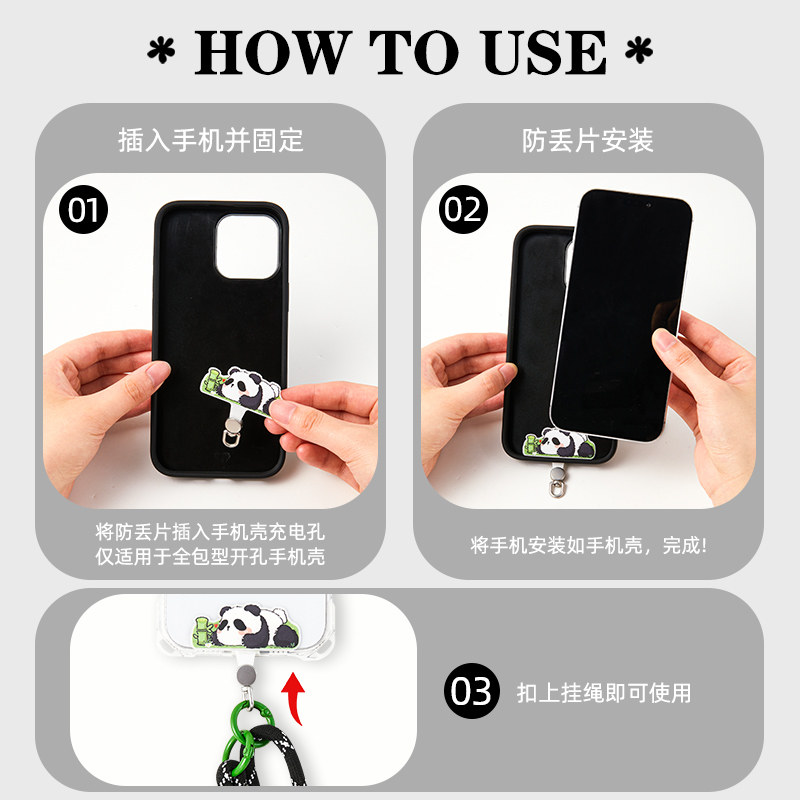 * HOW TO USE *

插入手机并固定

01

将防丢片插入手机壳充电孔
仅适用于全包型开孔手机壳

防丢片安装

02

将手机安装如手机壳，完成!

03

扣上挂绳即可使用