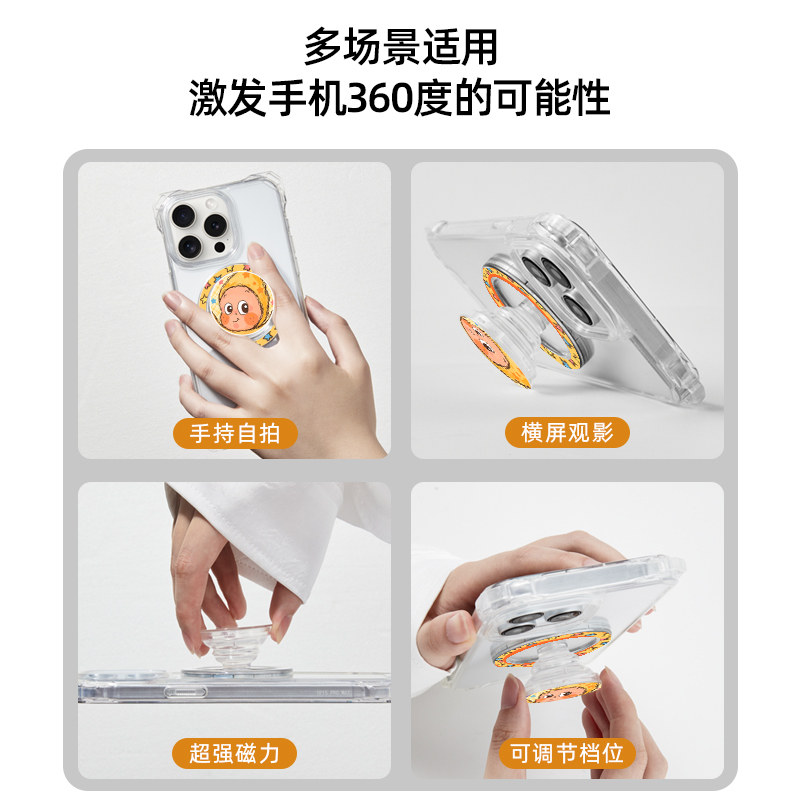 多场景适用
激发手机360度的可能性

手持自拍

横屏观影

超强磁力

可调节档位