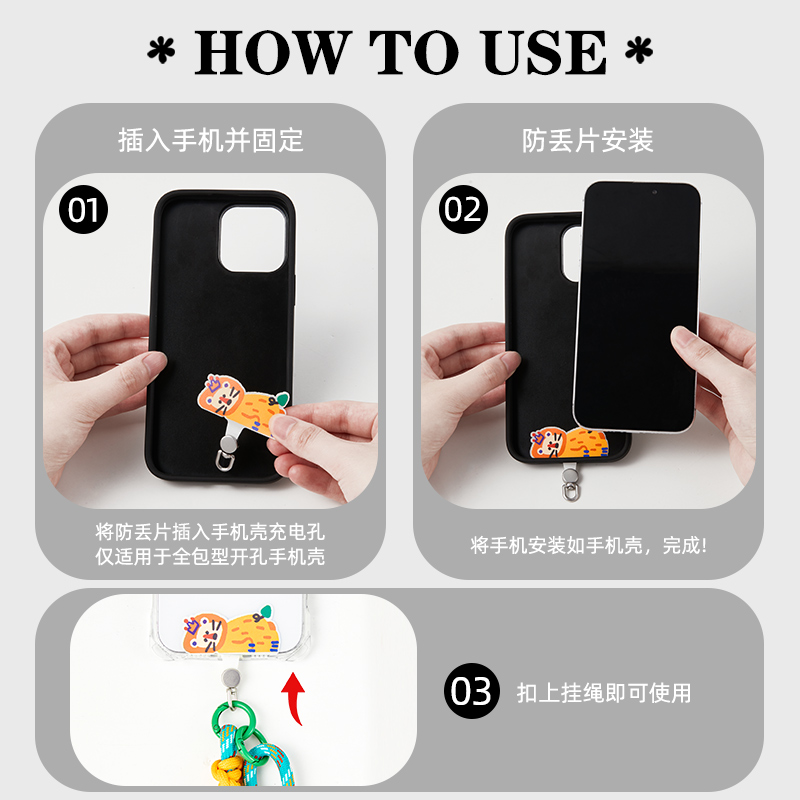 * HOW TO USE *

插入手机并固定

01

将防丢片插入手机壳充电孔
仅适用于全包型开孔手机壳

防丢片安装

02

将手机安装如手机壳，完成!

03

扣上挂绳即可使用