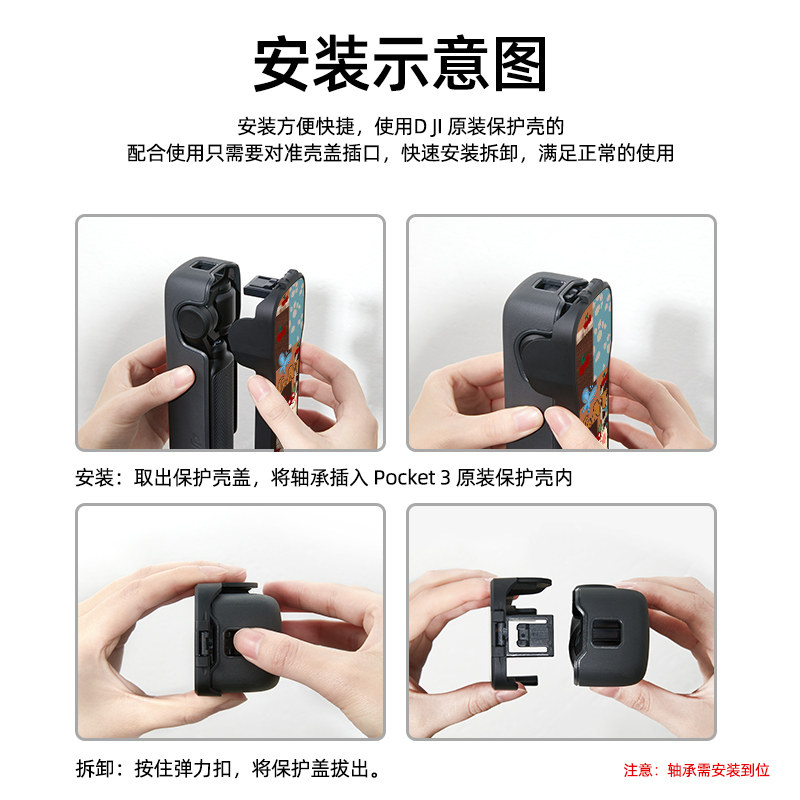 安装示意图

安装方便快捷，使用D JI 原装保护壳的
配合使用只需要对准壳盖插口，快速安装拆卸，满足正常的使用

安装：取出保护壳盖，将轴承插入 Pocket 3 原装保护壳内

拆卸：按住弹力扣，将保护盖拔出。

注意：轴承需安装到位