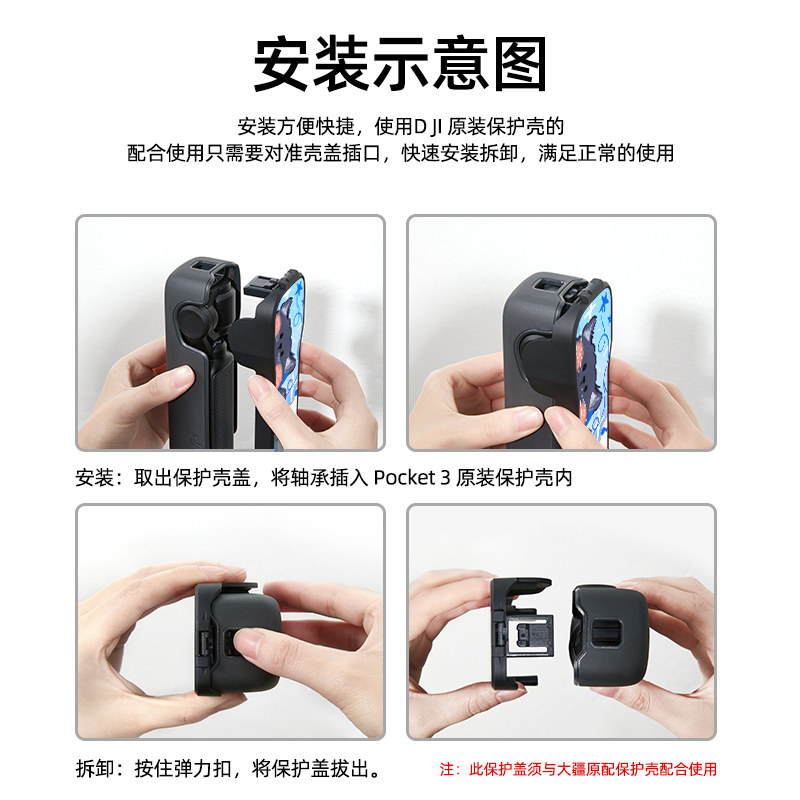 安装示意图

安装方便快捷，使用D JI 原装保护壳的
配合使用只需要对准壳盖插口，快速安装拆卸，满足正常的使用

安装：取出保护壳盖，将轴承插入 Pocket 3 原装保护壳内

拆卸：按住弹力扣，将保护盖拔出。

注：此保护盖须与大疆原配保护壳配合使用