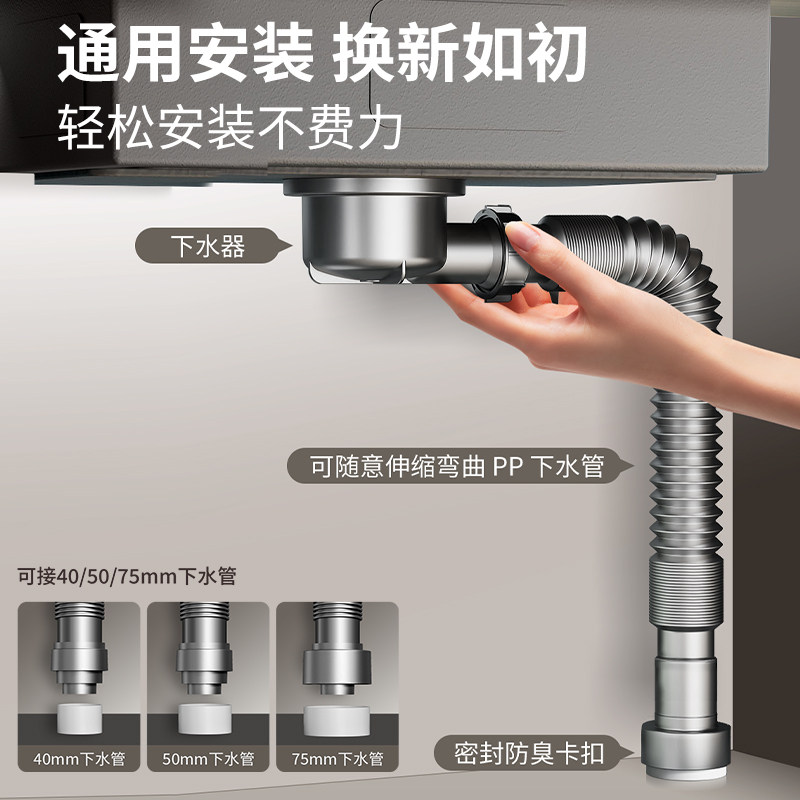 通用安装 换新如初
轻松安装不费力

下水器

可随意伸缩弯曲 PP 下水管

可接40/50/75mm下水管

40mm下水管

50mm下水管

75mm下水管

密封防臭卡扣