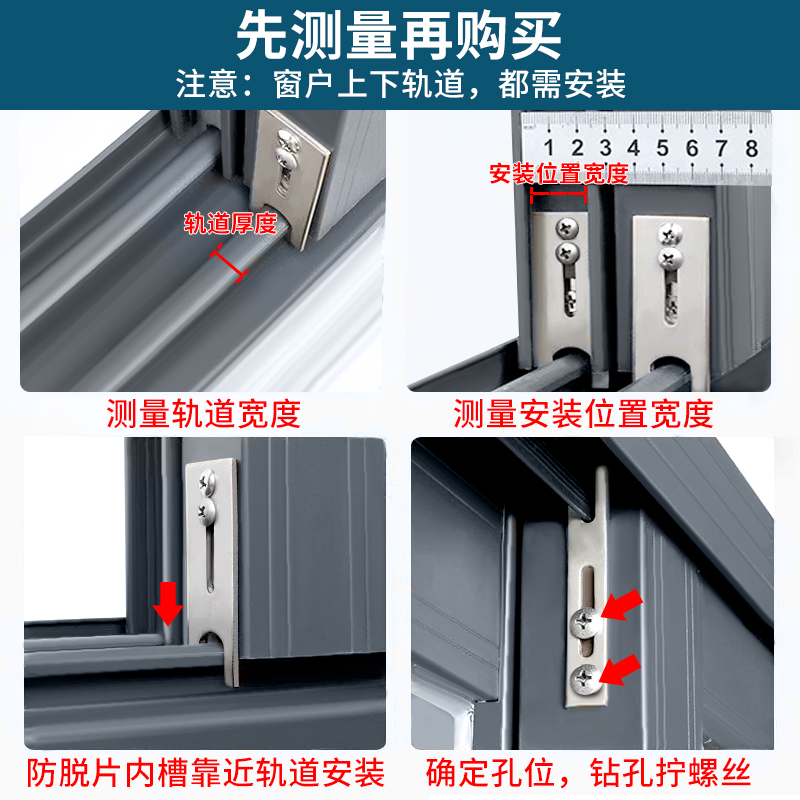 先测量再购买
注意：窗户上下轨道，都需安装

轨道厚度

测量轨道宽度

1 2 3 4 5 6 7 8
安装位置宽度

测量安装位置宽度

防脱片内槽靠近轨道安装

确定孔位，钻孔拧螺丝