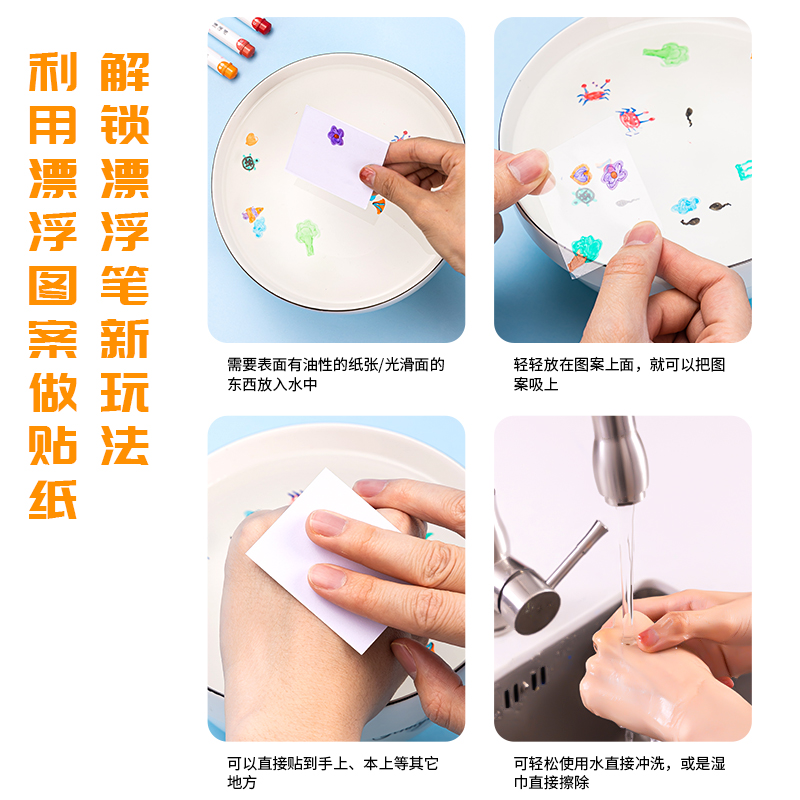 解锁漂浮笔新玩法

利用漂浮图案做贴纸

需要表面有油性的纸张/光滑面的东西放入水中

轻轻放在图案上面，就可以把图案吸上

可以直接贴到手上、本上等其它地方

可轻松使用水直接冲洗，或是湿巾直接擦除