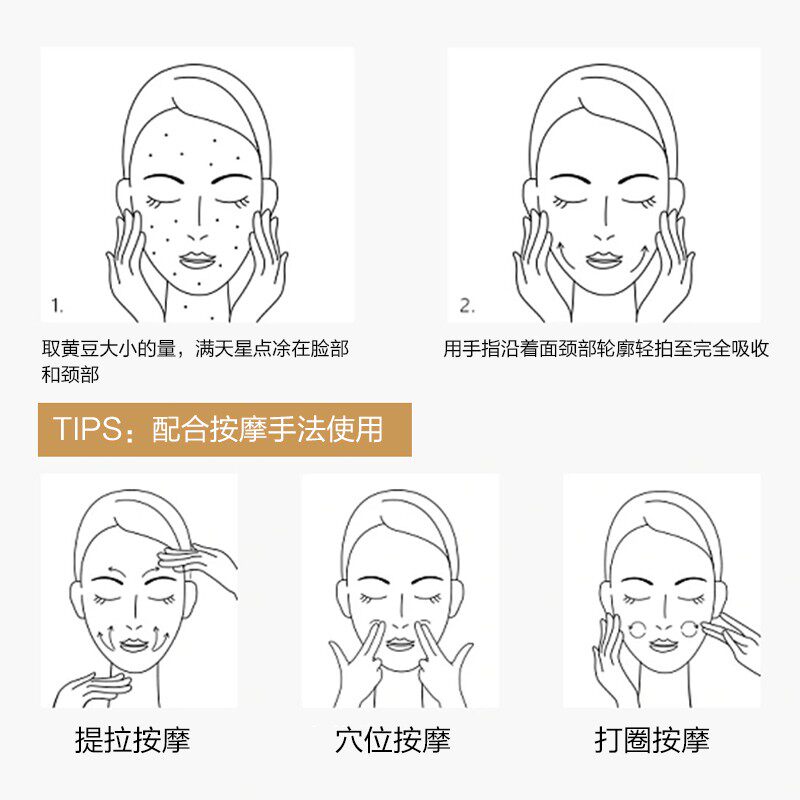 1.

取黄豆大小的量，满天星点涂在脸部和颈部

2.

用手指沿着面颈部轮廓轻拍至完全吸收

TIPS：配合按摩手法使用

提拉按摩

穴位按摩

打圈按摩