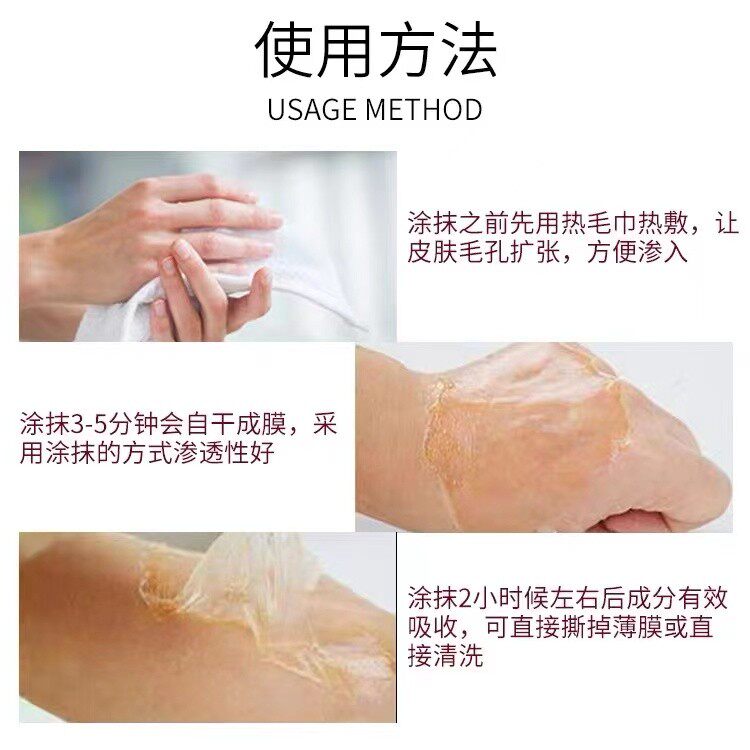 使用方法
USAGE METHOD

涂抹之前先用热毛巾热敷，让皮肤毛孔扩张，方便渗入

涂抹3-5分钟会自干成膜，采用涂抹的方式渗透性好

涂抹2小时候左右后成分有效吸收，可直接撕掉薄膜或直接清洗