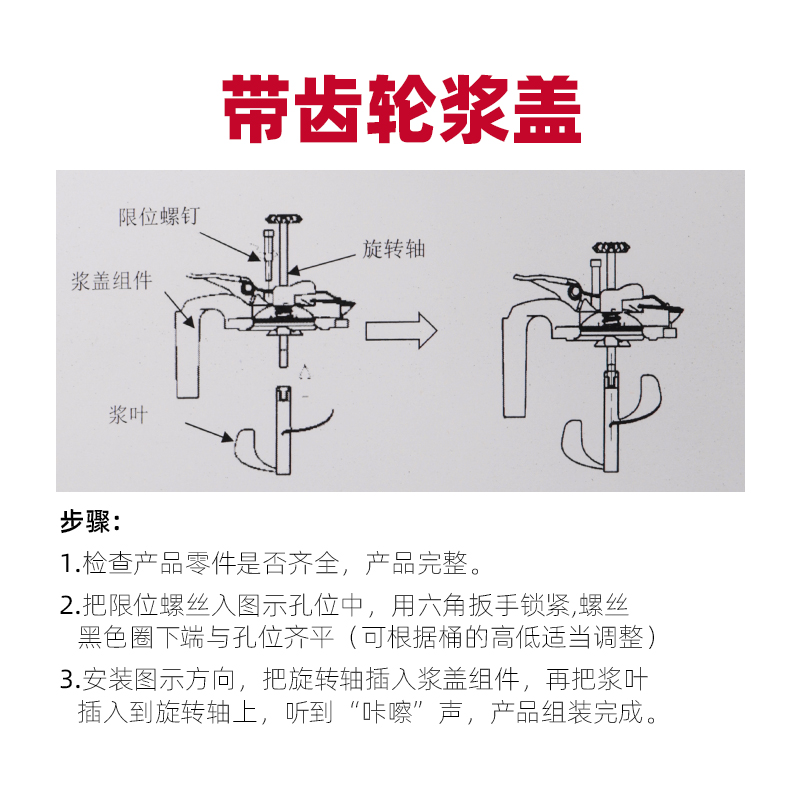 带齿轮浆盖

限位螺钉
旋转轴
浆盖组件
浆叶

步骤：

1.检查产品零件是否齐全，产品完整。

2.把限位螺丝入图示孔位中，用六角扳手锁紧,螺丝黑色圈下端与孔位齐平（可根据桶的高低适当调整）

3.安装图示方向，把旋转轴插入浆盖组件，再把浆叶插入到旋转轴上，听到“咔嚓”声，产品组装完成。