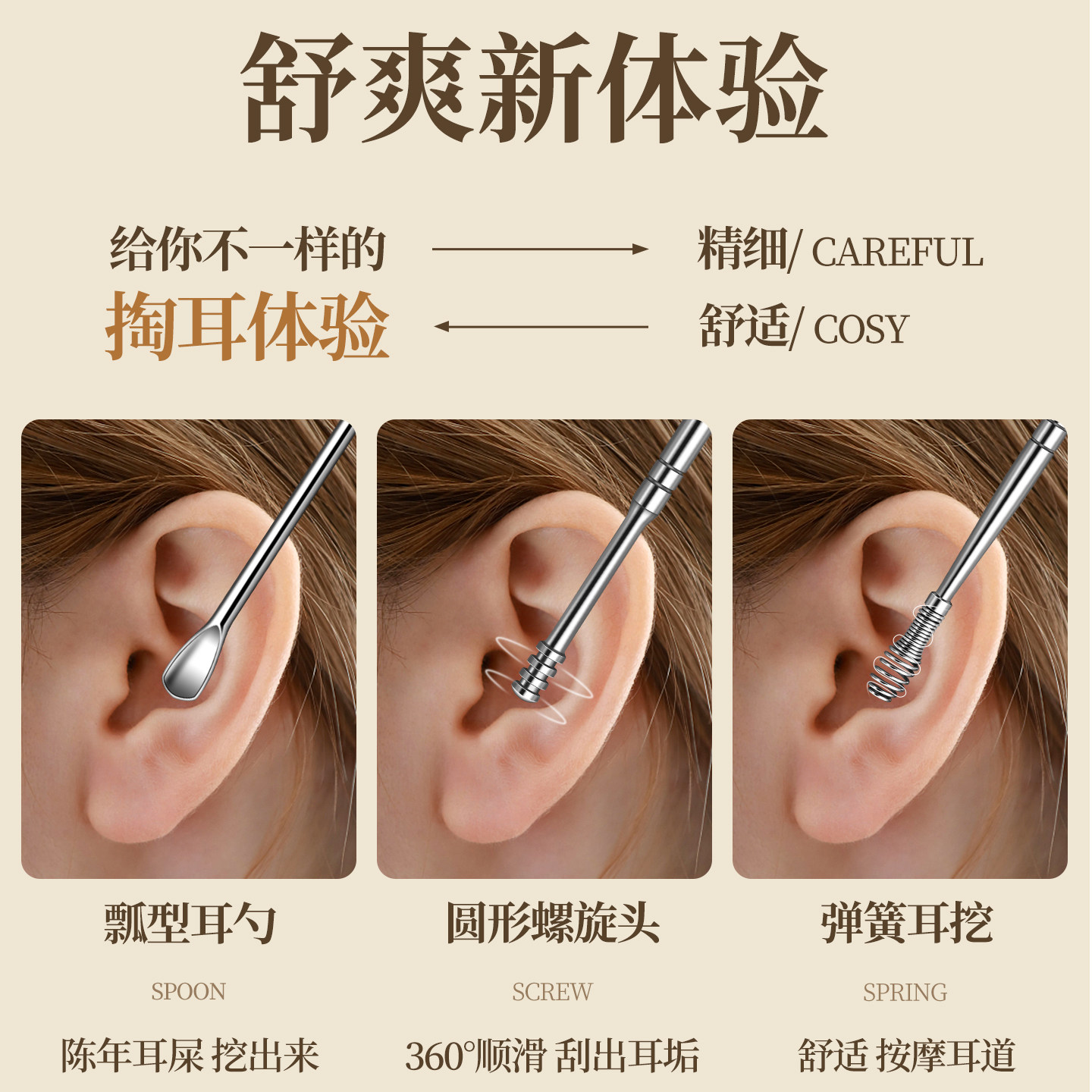 舒爽新体验

给你不一样的
掏耳体验

精细/ CAREFUL
舒适/ COSY

瓢型耳勺
SPOON
陈年耳屎 挖出来

圆形螺旋头
SCREW
360°顺滑 刮出耳垢

弹簧耳挖
SPRING
舒适 按摩耳道