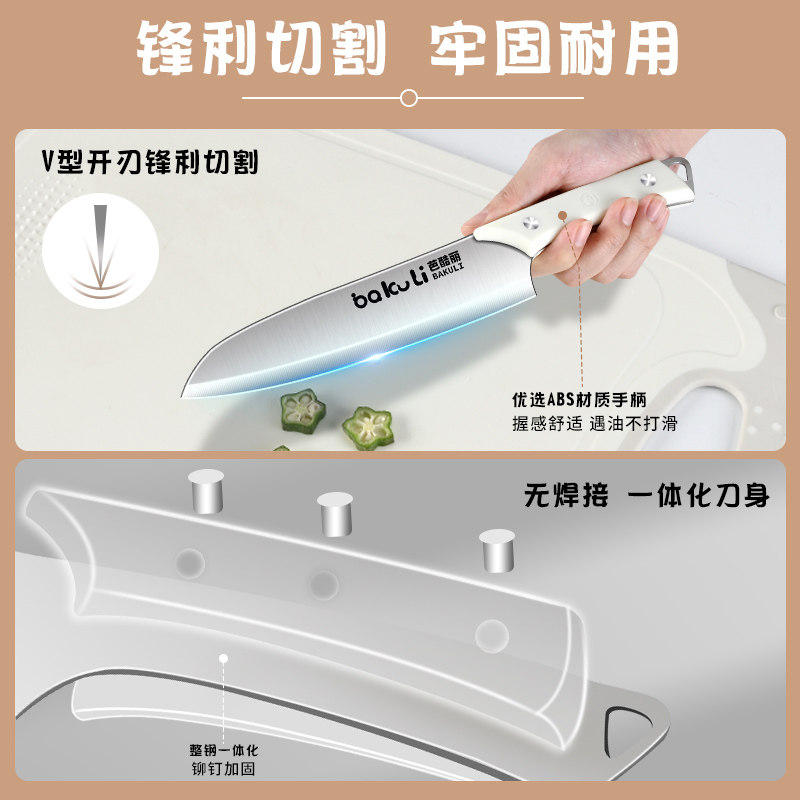 锋利切割 牢固耐用

V型开刃锋利切割

bakuli 芭酷丽 BAKULI

优选ABS材质手柄
握感舒适 遇油不打滑

无焊接 一体化刀身

整钢一体化
铆钉加固